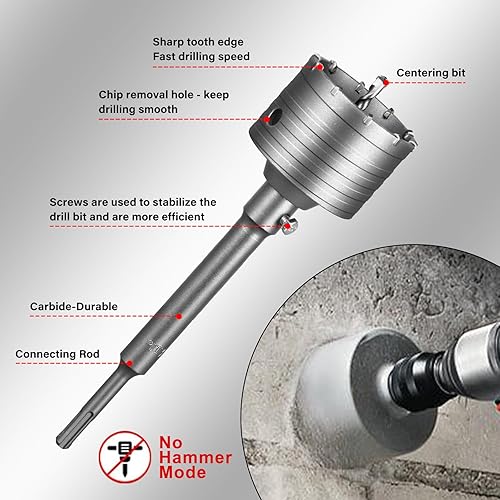 Sharp tooth edge
Fast drilling speed

Centering bit

Chip removal hole - keep drilling smooth

Screws are used to stabilize the drill bit and are more efficient

Carbide-Durable

Connecting Rod

No Hammer Mode