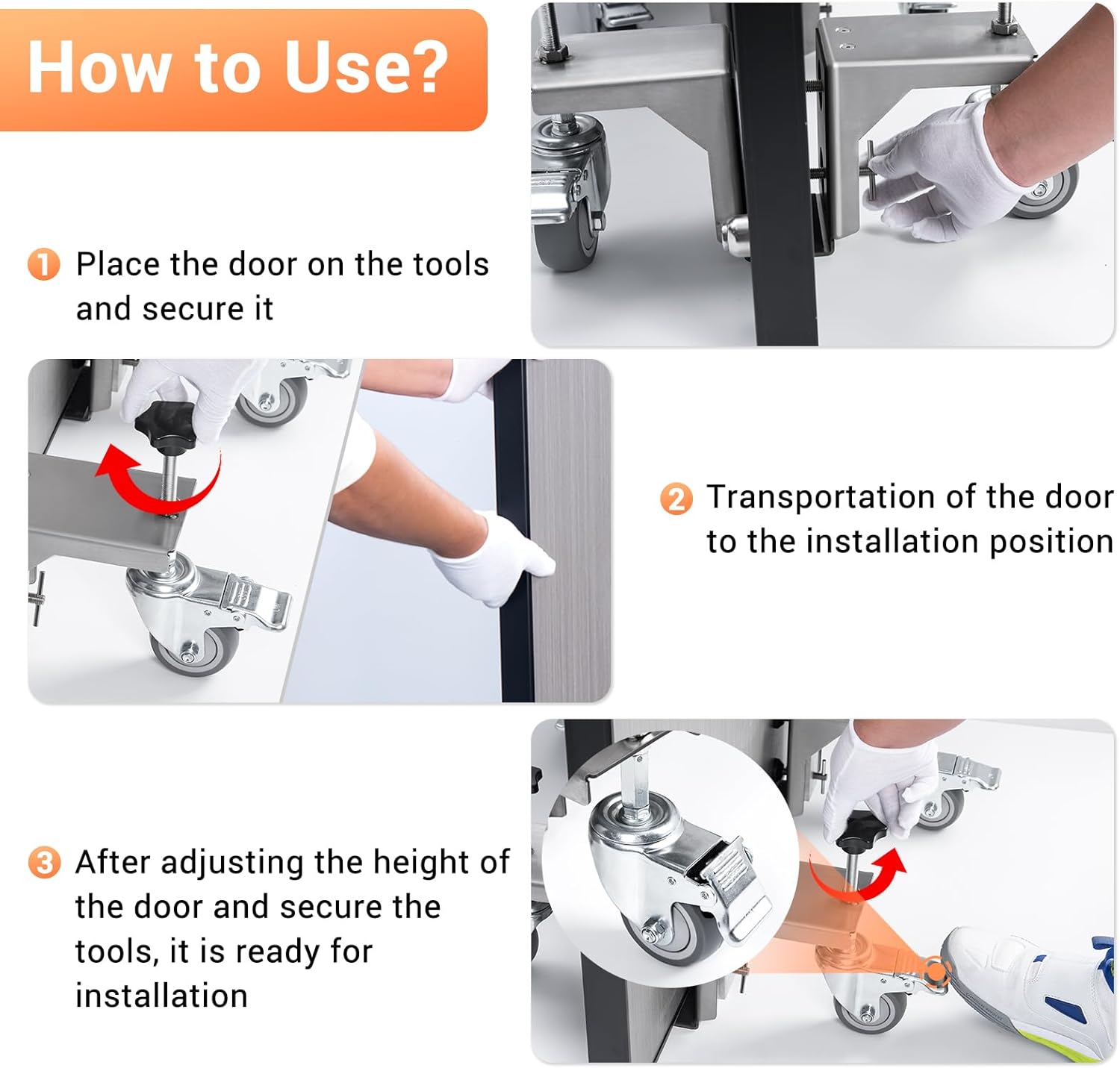 How to Use?

1 Place the door on the tools and secure it

2 Transportation of the door to the installation position

3 After adjusting the height of the door and secure the tools, it is ready for installation