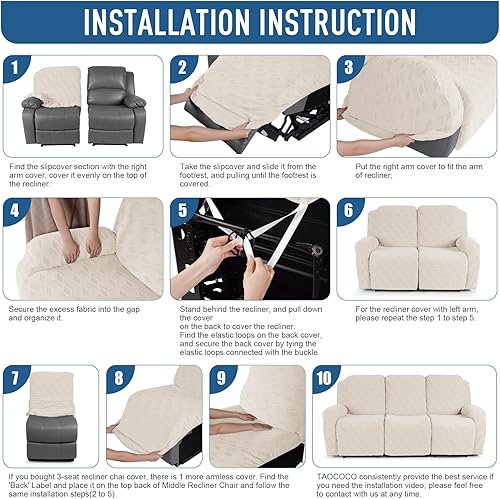 INSTALLATION INSTRUCTION

1

Find the slipcover section with the right arm cover, cover it evenly on the top of the recliner.

2

Take the slipcover and slide it from the footrest, and pulling until the footrest is covered.

3

Put the right arm cover to fit the arm of recliner;

4

Secure the excess fabric into the gap and organize it.

5

Stand behind the recliner, and pull down the cover
on the back to cover the recliner.
Find the elastic loops on the back cover, and secure the back cover by tying the elastic loops connected with the buckle.

6

For the recliner cover with left arm, please repeat the step 1 to step 5.

7

8

9

If you bought 3-seat recliner chai cover, there is 1 more armless cover. Find the 'Back' Label and place it on the top back of Middle Recliner Chair and follow the same installation steps(2 to 5)

10

TAOCOCO consistently provide the best service if you need the installation video, please feel free to contact with us at any time.