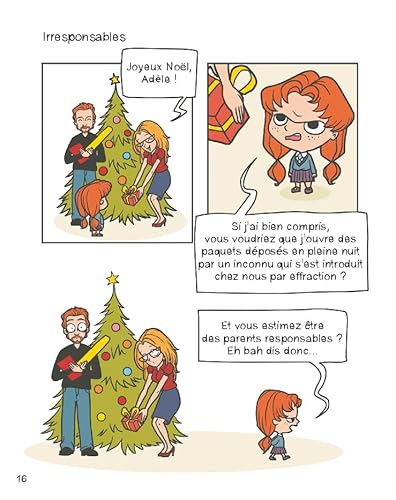 Irresponsables

Joyeux Noël, Adèle !

Si j'ai bien compris, vous voudriez que j'ouvre des paquets déposés en pleine nuit par un inconnu qui s'est introduit chez nous par effraction ?

Et vous estimez être des parents responsables ? Eh bah dis donc...

16