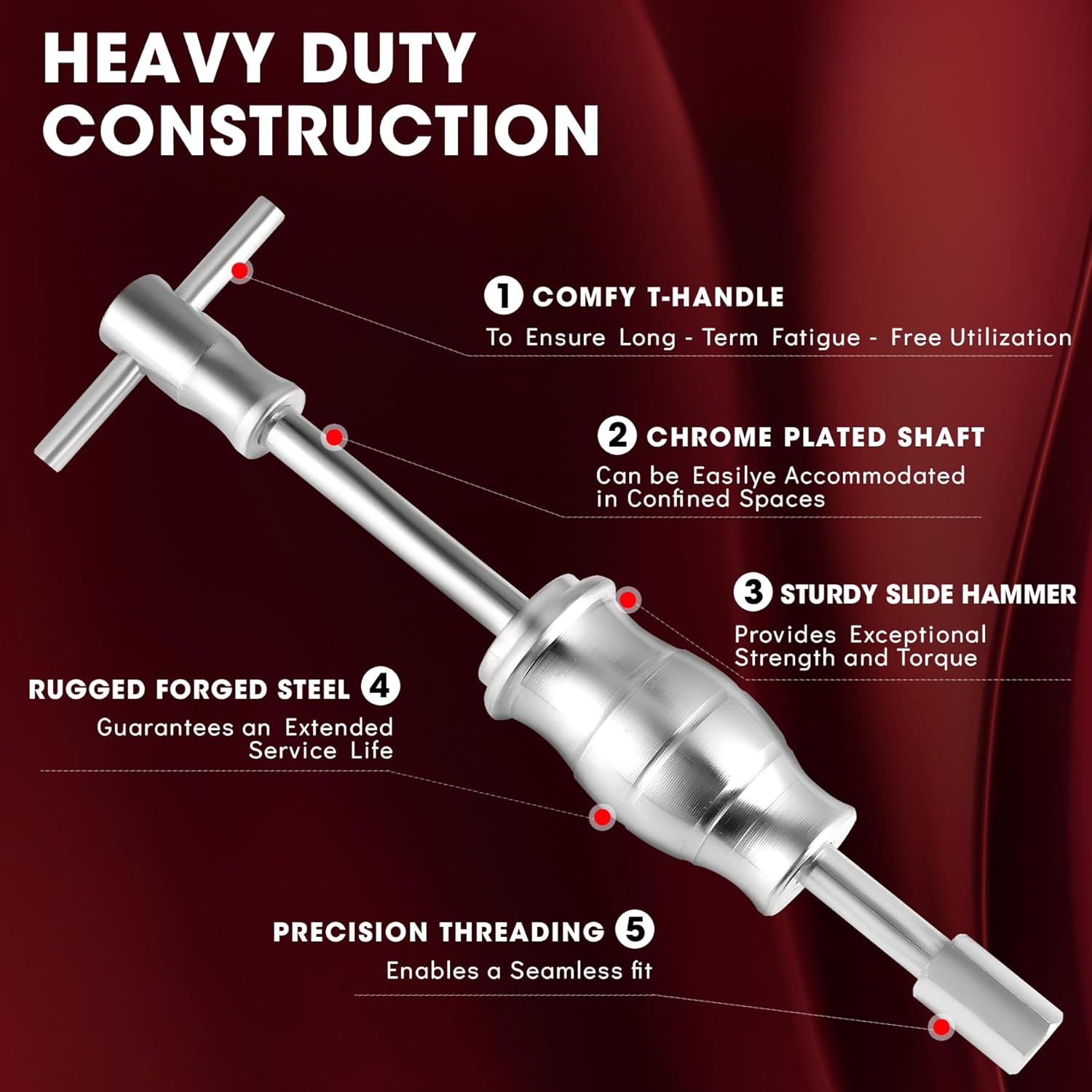 HEAVY DUTY CONSTRUCTION

1 COMFY T-HANDLE
To Ensure Long - Term Fatigue - Free Utilization

2 CHROME PLATED SHAFT
Can be Easilye Accommodated in Confined Spaces

3 STURDY SLIDE HAMMER
Provides Exceptional Strength and Torque

RUGGED FORGED STEEL 4
Guarantees an Extended Service Life

PRECISION THREADING 5
Enables a Seamless fit