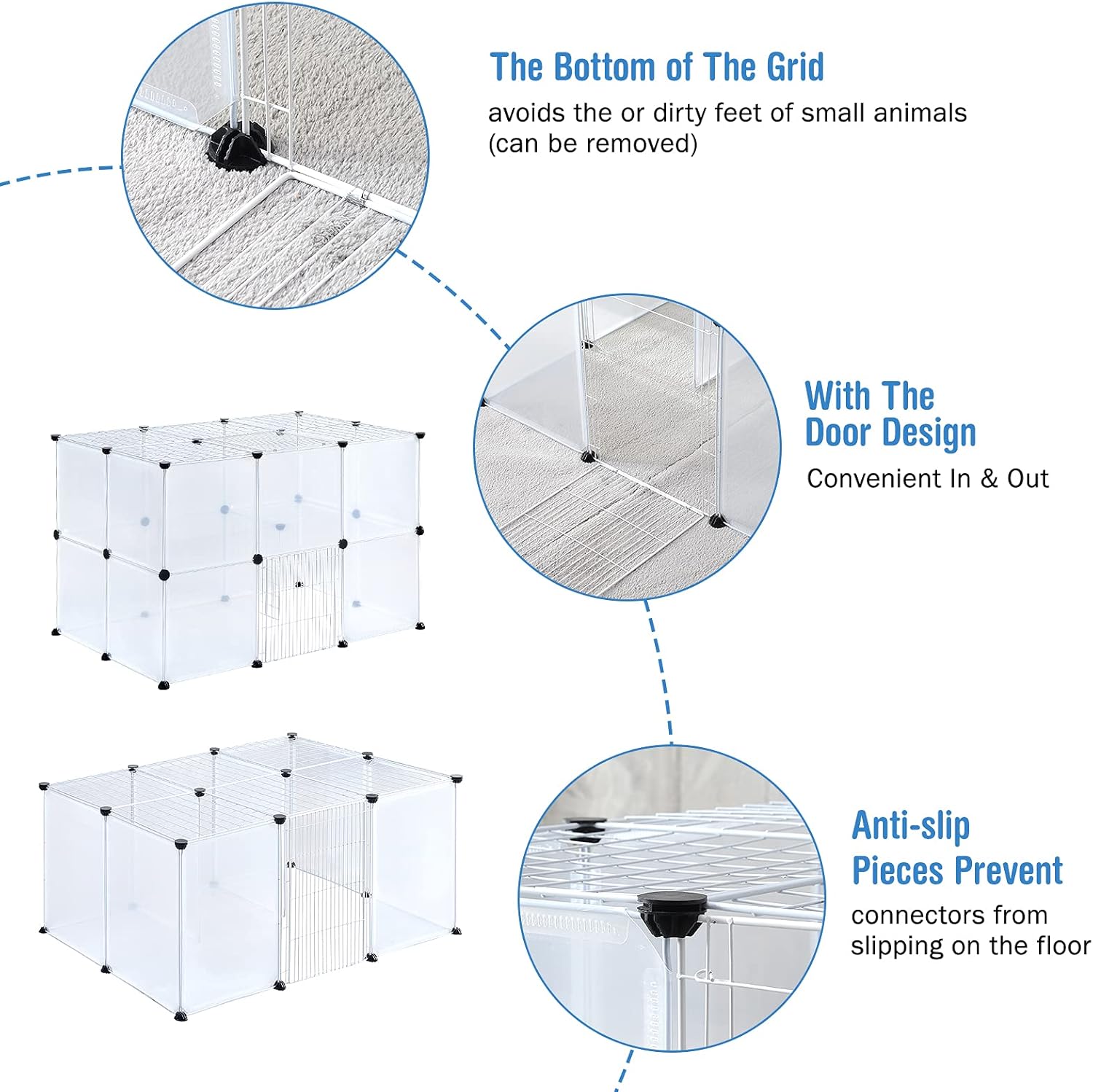 The Bottom of The Grid

avoids the or dirty feet of small animals (can be removed)

With The Door Design

Convenient In & Out

Anti-slip Pieces Prevent

connectors from slipping on the floor