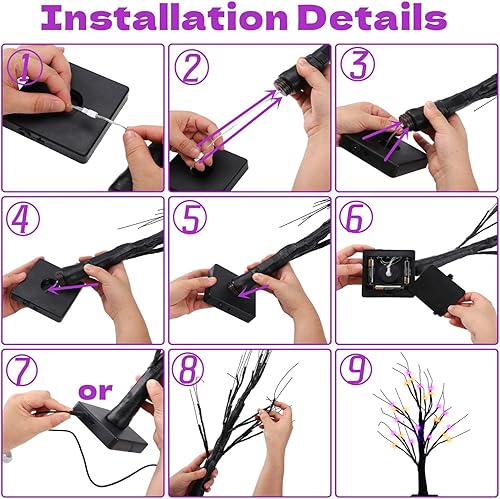 Installation Details

1

2

3

4

5

6

7

or

8

9