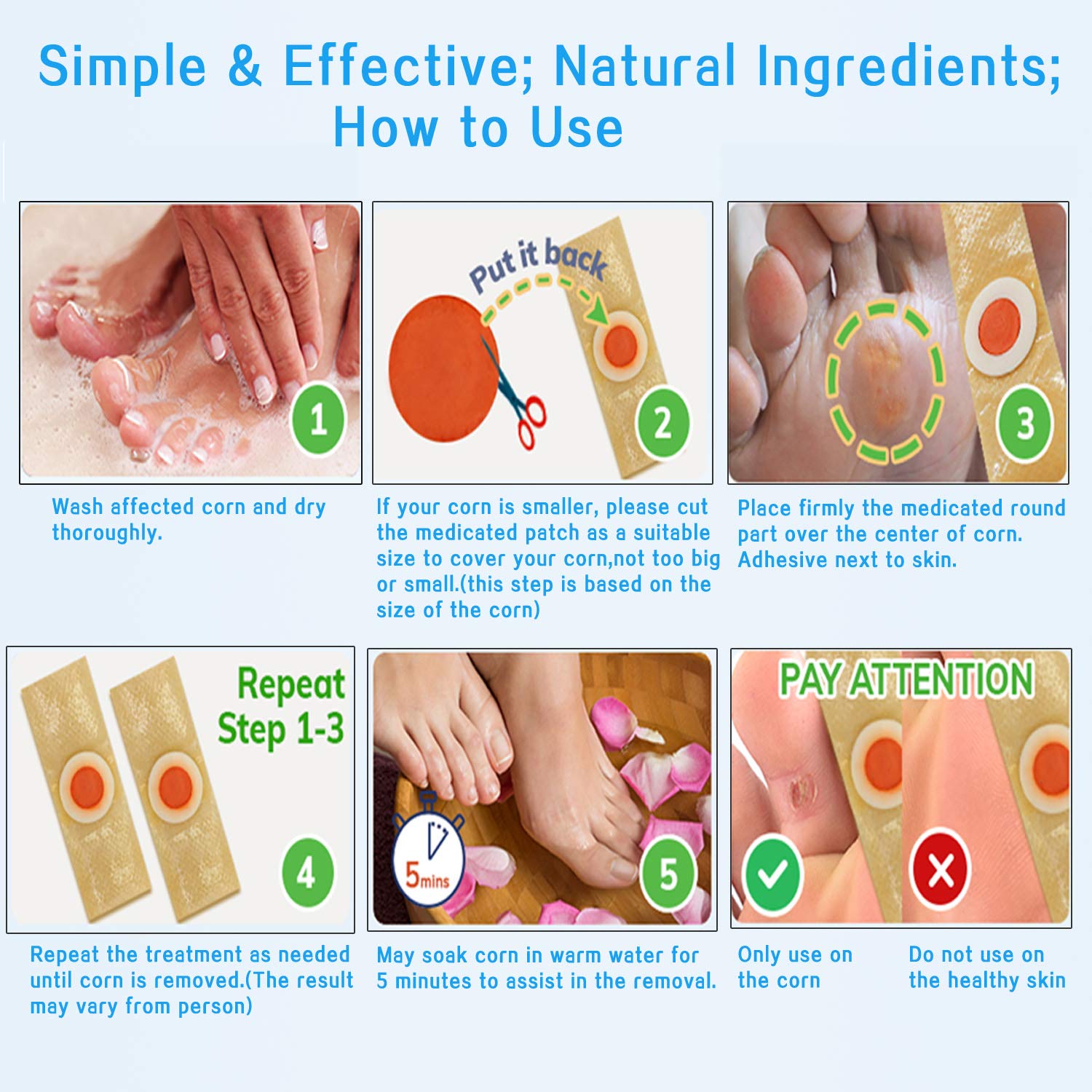 Simple & Effective; Natural Ingredients; How to Use

1

Wash affected corn and dry thoroughly.

Put it back

2

If your corn is smaller, please cut the medicated patch as a suitable size to cover your corn,not too big or small.(this step is based on the size of the corn)

3

Place firmly the medicated round part over the center of corn. Adhesive next to skin.

Repeat Step 1-3

4

Repeat the treatment as needed until corn is removed.(The result may vary from person)

5mins

5

May soak corn in warm water for 5 minutes to assist in the removal.

PAY ATTENTION

Only use on the corn

Do not use on the healthy skin