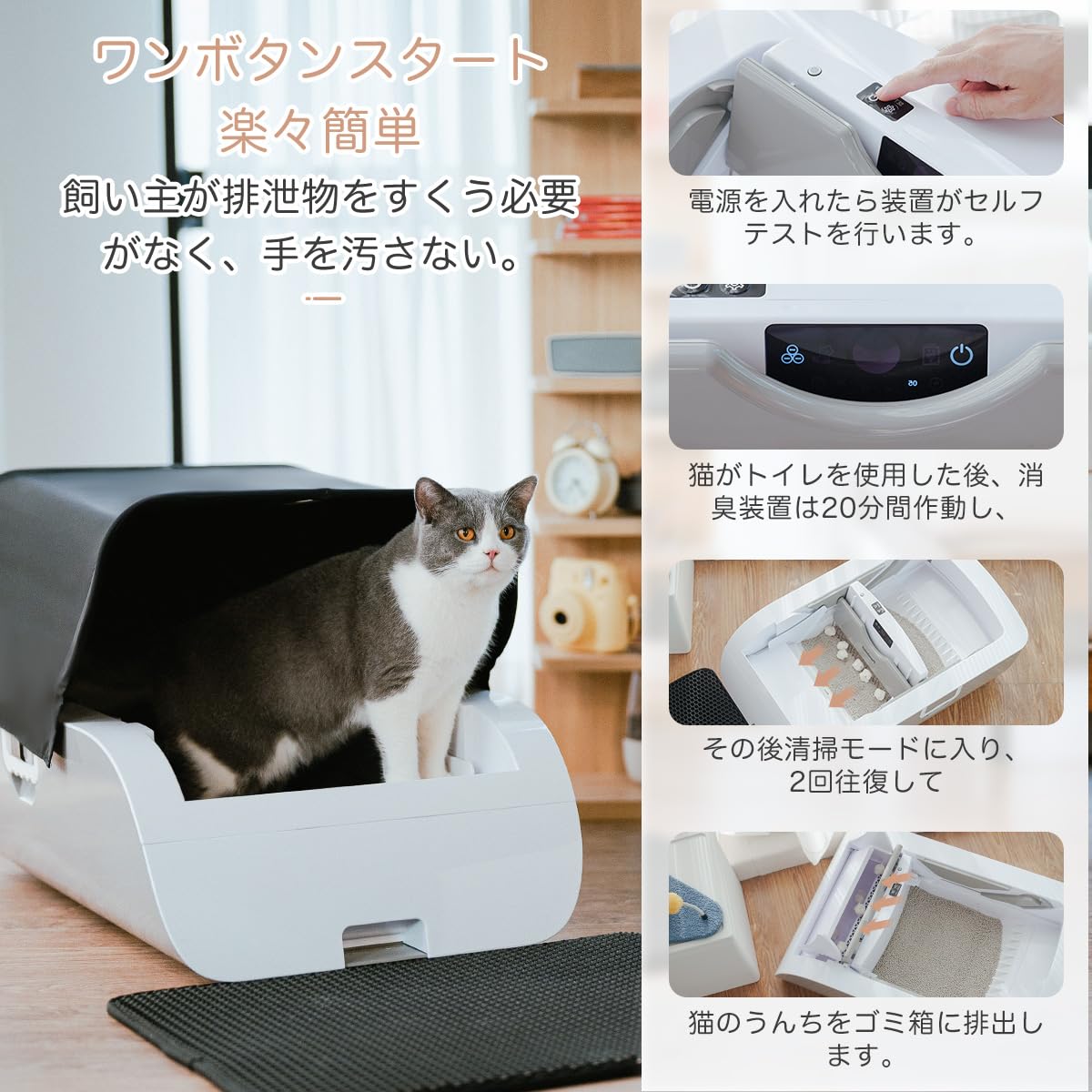 ワンボタンスタート
楽々簡単
飼い主が排泄物をすくう必要がなく、手を汚さない。

電源を入れたら装置がセルフテストを行います。

猫がトイレを使用した後、消臭装置は20分間作動し、

その後清掃モードに入り、2回往復して

猫のうんちをゴミ箱に排出します。