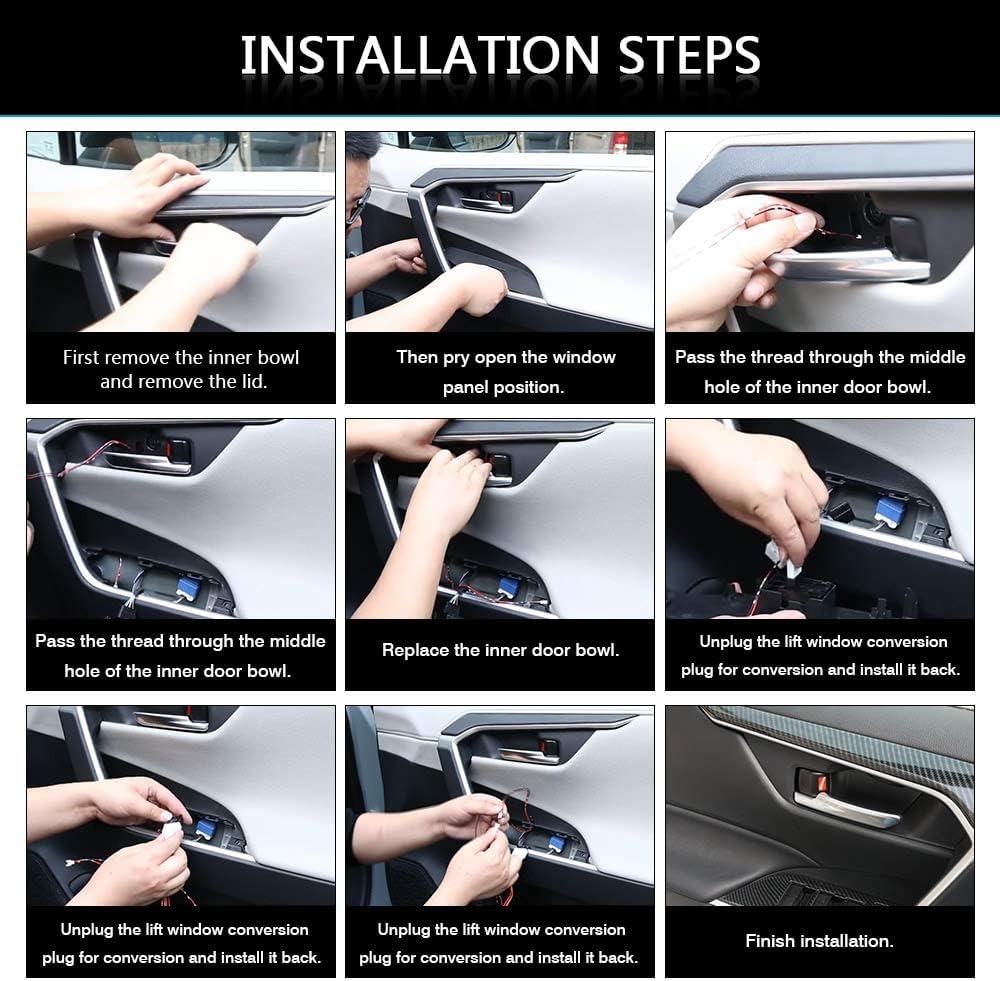 INSTALLATION STEPS

First remove the inner bowl and remove the lid.

Then pry open the window panel position.

Pass the thread through the middle hole of the inner door bowl.

Pass the thread through the middle hole of the inner door bowl.

Replace the inner door bowl.

Unplug the lift window conversion plug for conversion and install it back.

Unplug the lift window conversion plug for conversion and install it back.

Unplug the lift window conversion plug for conversion and install it back.

Finish installation.