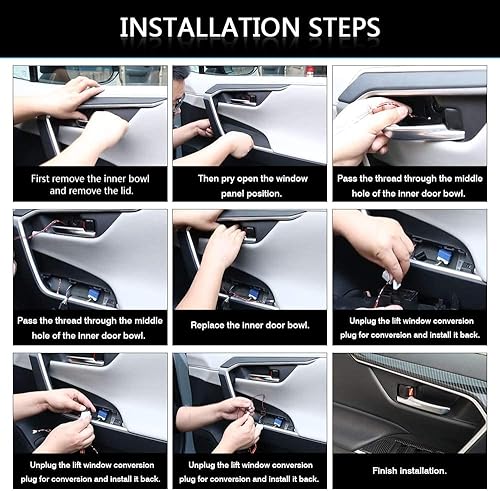 INSTALLATION STEPS

First remove the inner bowl and remove the lid.

Then pry open the window panel position.

Pass the thread through the middle hole of the inner door bowl.

Pass the thread through the middle hole of the inner door bowl.

Replace the inner door bowl.

Unplug the lift window conversion plug for conversion and install it back.

Unplug the lift window conversion plug for conversion and install it back.

Unplug the lift window conversion plug for conversion and install it back.

Finish installation.