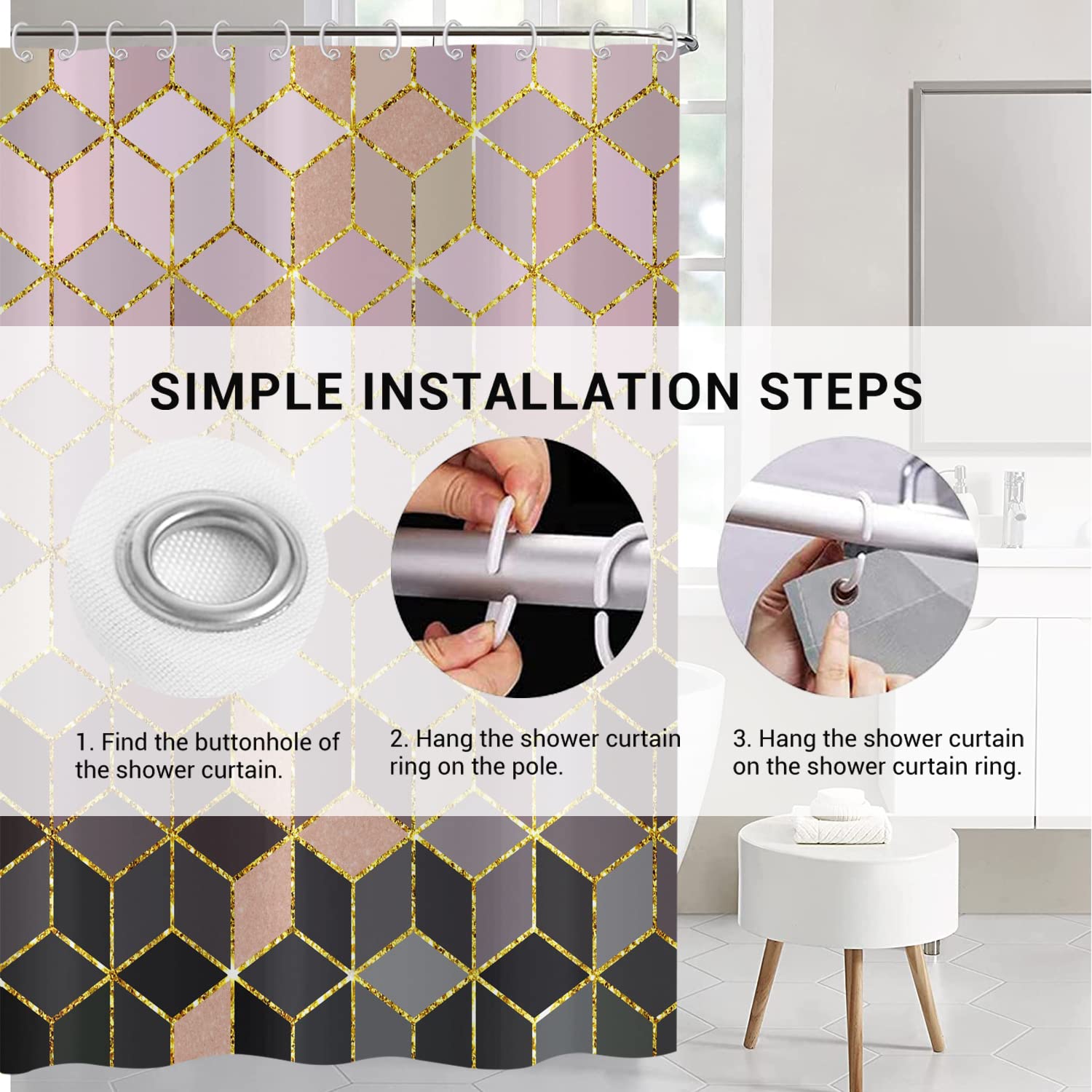 SIMPLE INSTALLATION STEPS

1. Find the buttonhole of the shower curtain.

2. Hang the shower curtain ring on the pole.

3. Hang the shower curtain on the shower curtain ring.