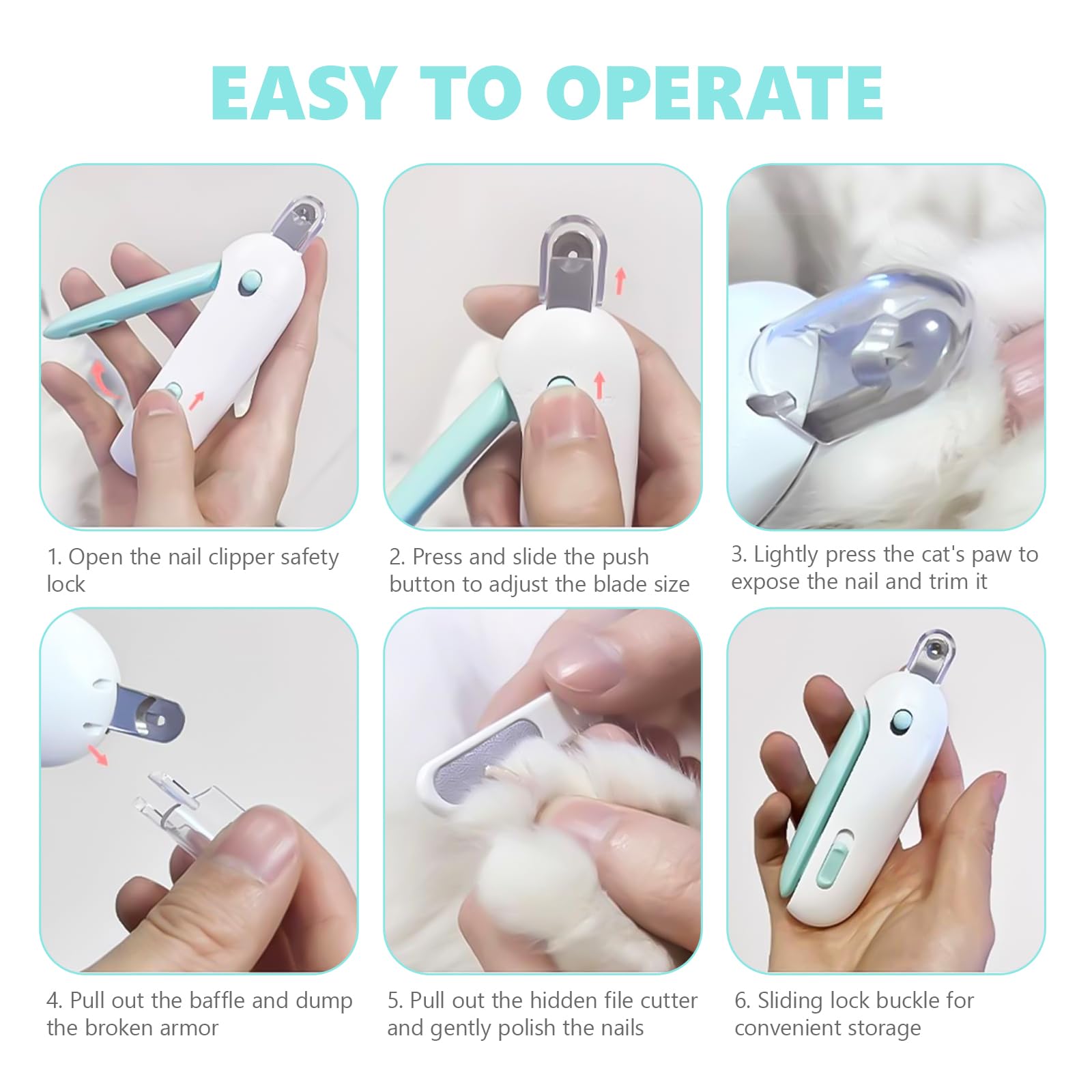 EASY TO OPERATE

1. Open the nail clipper safety lock

2. Press and slide the push button to adjust the blade size

3. Lightly press the cat's paw to expose the nail and trim it

4. Pull out the baffle and dump the broken armor

5. Pull out the hidden file cutter and gently polish the nails

6. Sliding lock buckle for convenient storage