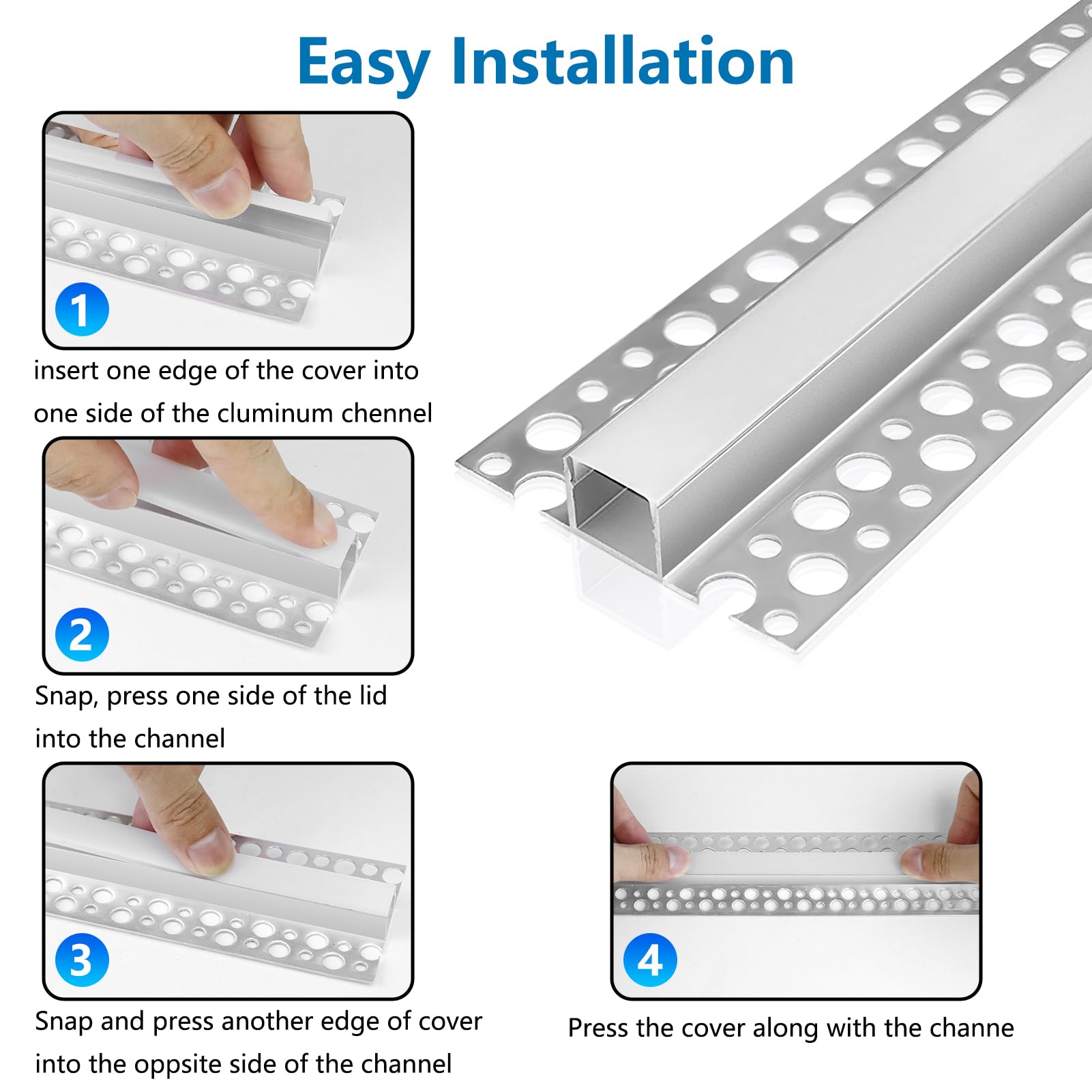 Easy Installation

1

insert one edge of the cover into one side of the cluminum chennel

2

Snap, press one side of the lid into the channel

3

Snap and press another edge of cover into the oppsite side of the channel

4

Press the cover along with the channe