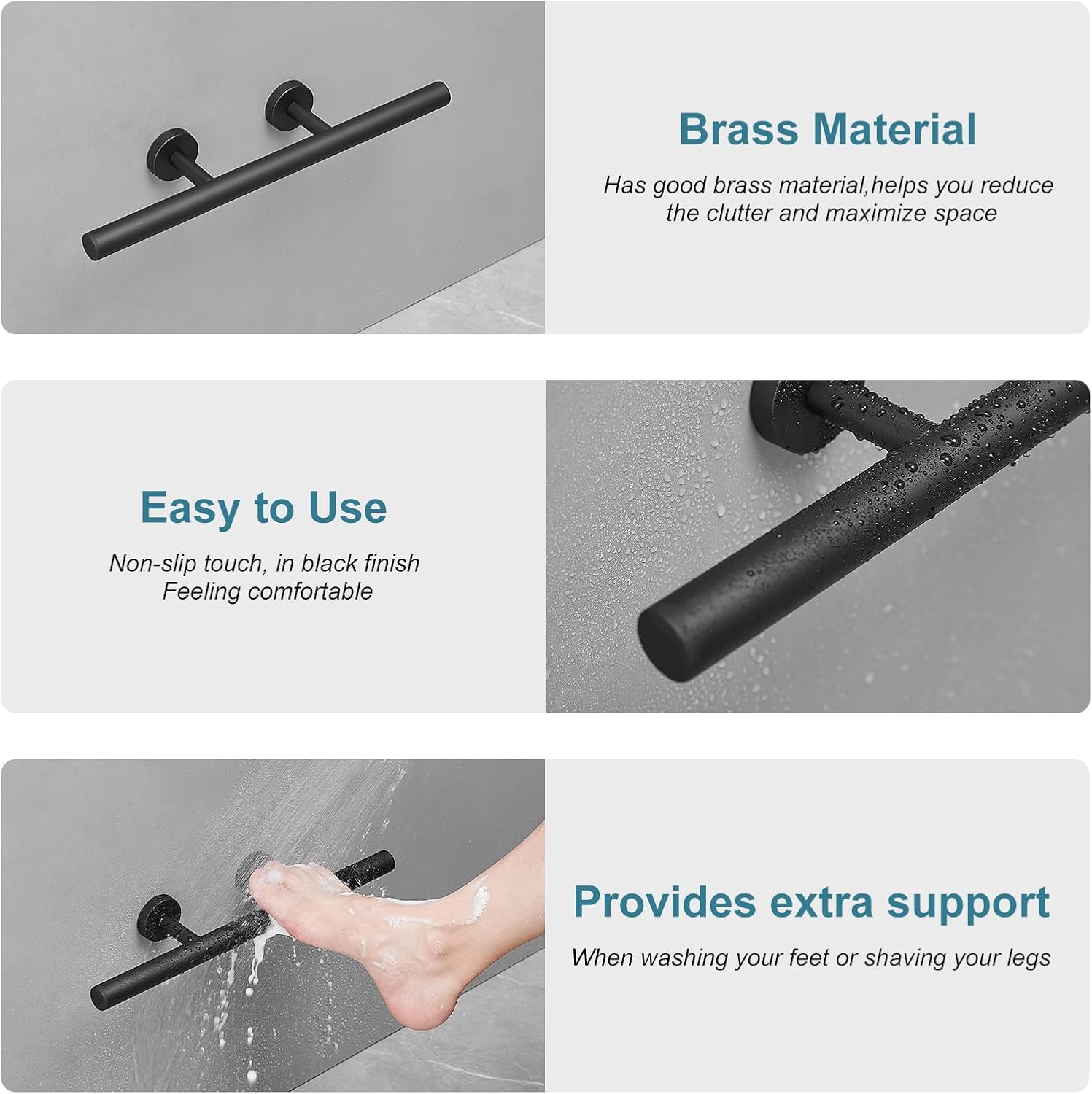 Brass Material

Has good brass material,helps you reduce the clutter and maximize space

Easy to Use

Non-slip touch, in black finish
Feeling comfortable

Provides extra support

When washing your feet or shaving your legs