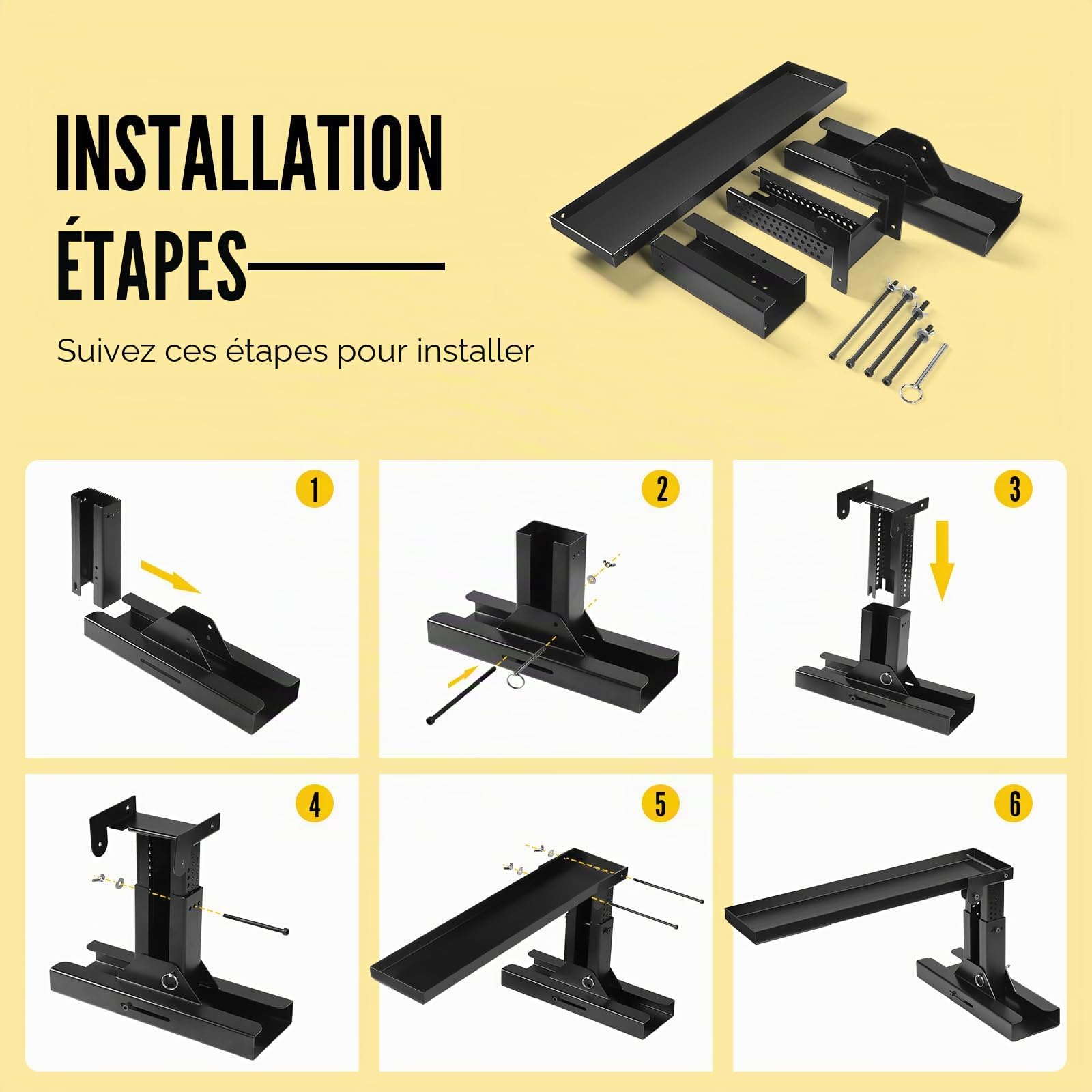 INSTALLATION
ÉTAPES

Suivez ces étapes pour installer

1

2

3

4

5

6