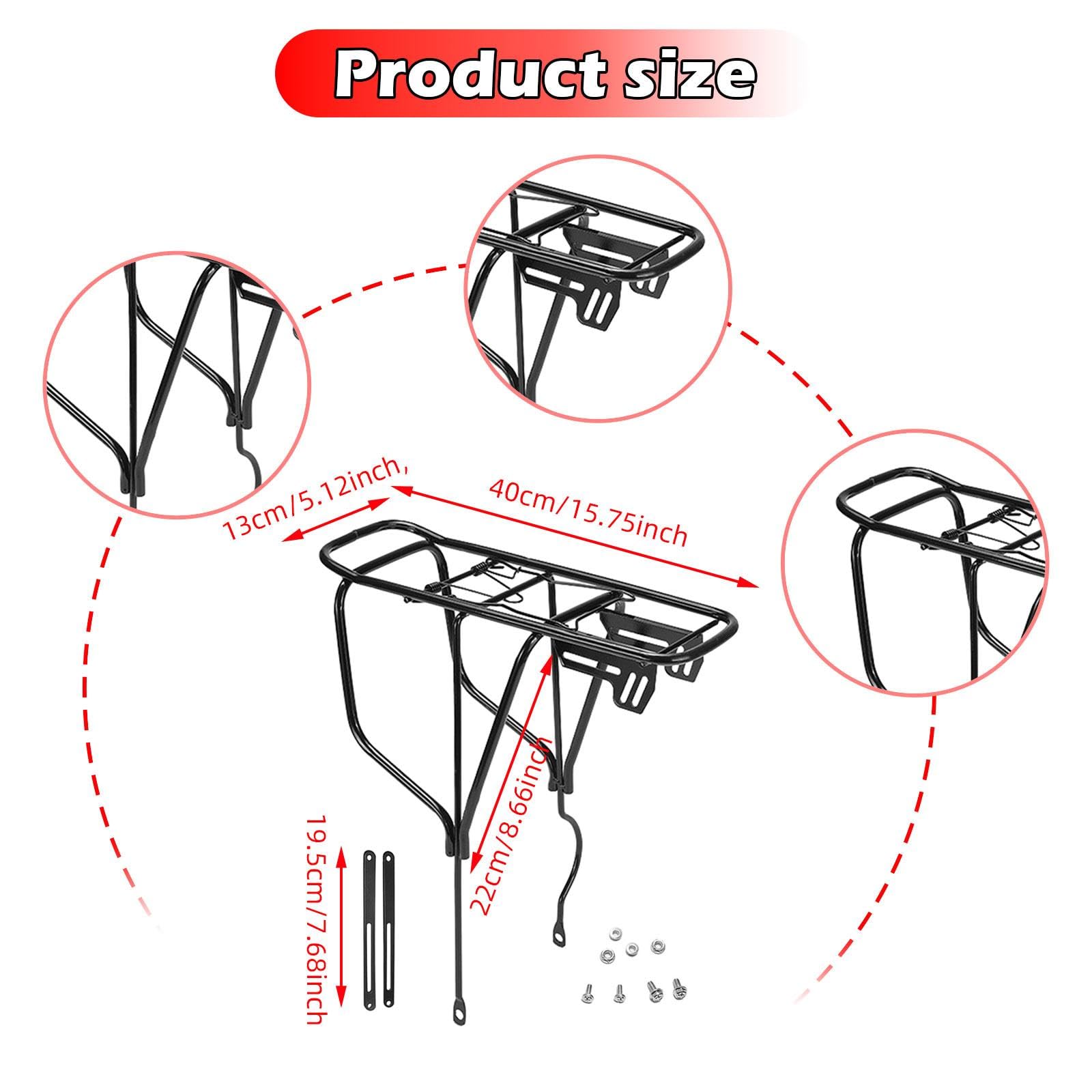 Product size

13cm/5.12inch,

40cm/15.75inch

22cm/8.66inch

19.5cm/7.68inch