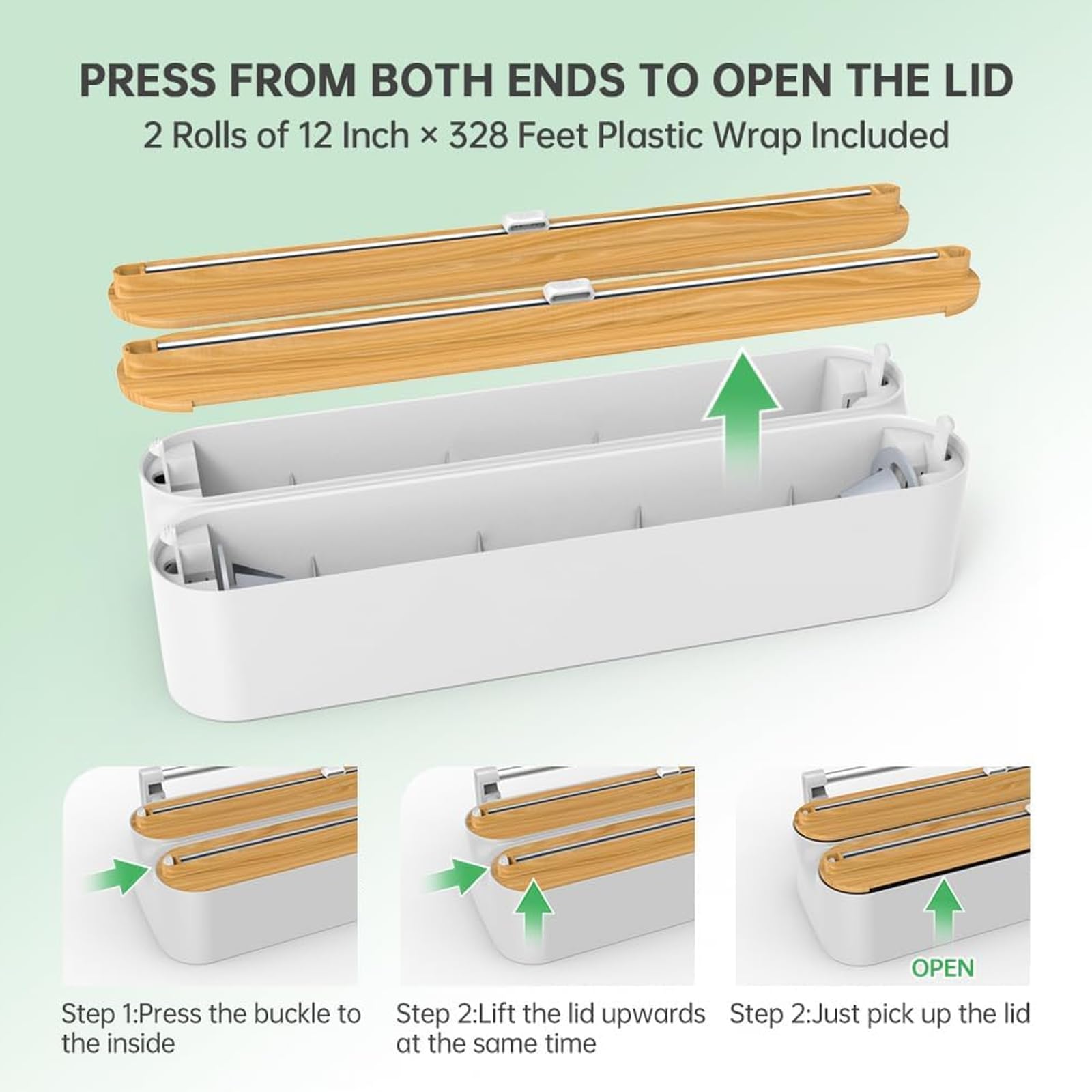 PRESS FROM BOTH ENDS TO OPEN THE LID

2 Rolls of 12 Inch × 328 Feet Plastic Wrap Included

OPEN

Step 1:Press the buckle to the inside

Step 2:Lift the lid upwards at the same time

Step 2:Just pick up the lid