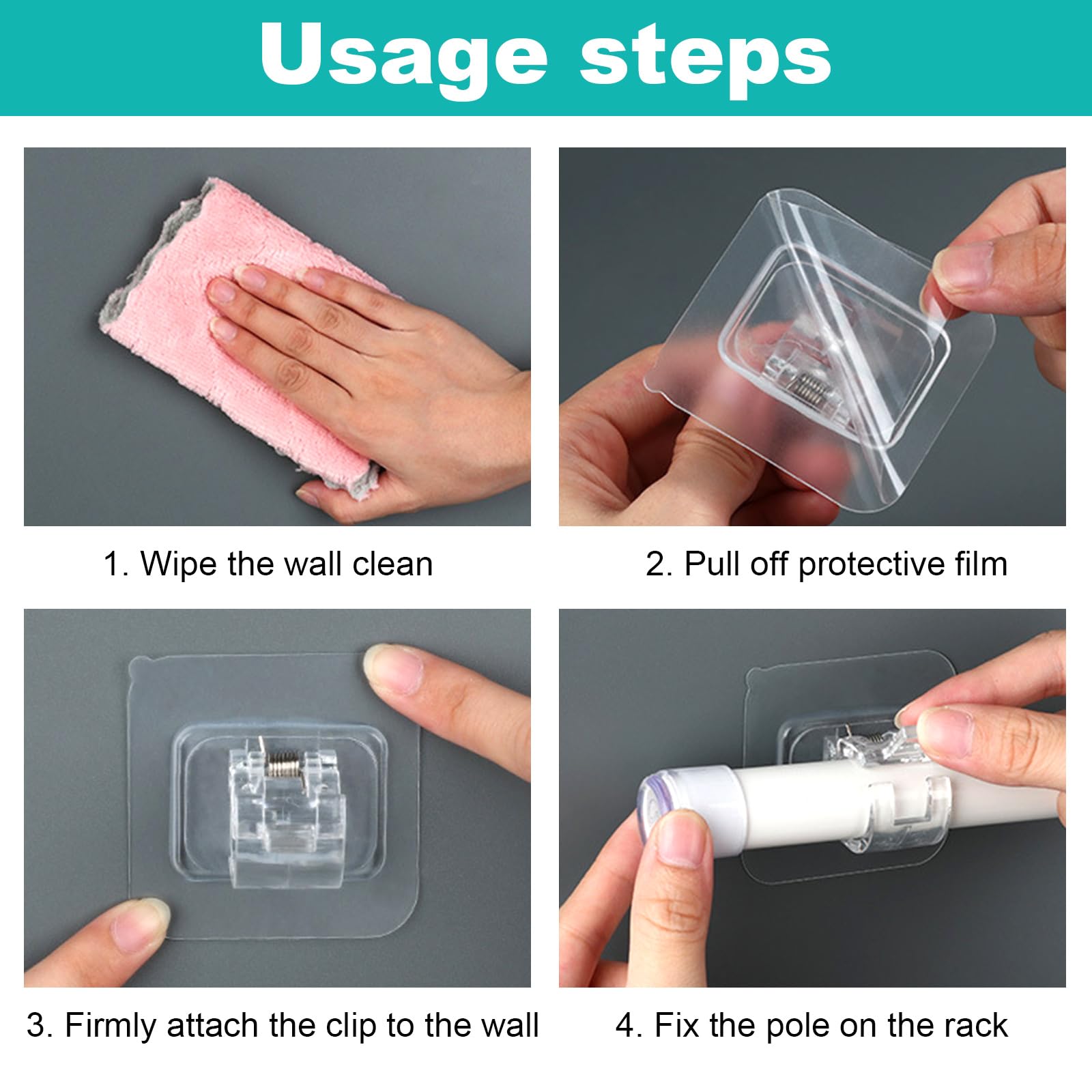 Usage steps

1. Wipe the wall clean

2. Pull off protective film

3. Firmly attach the clip to the wall

4. Fix the pole on the rack