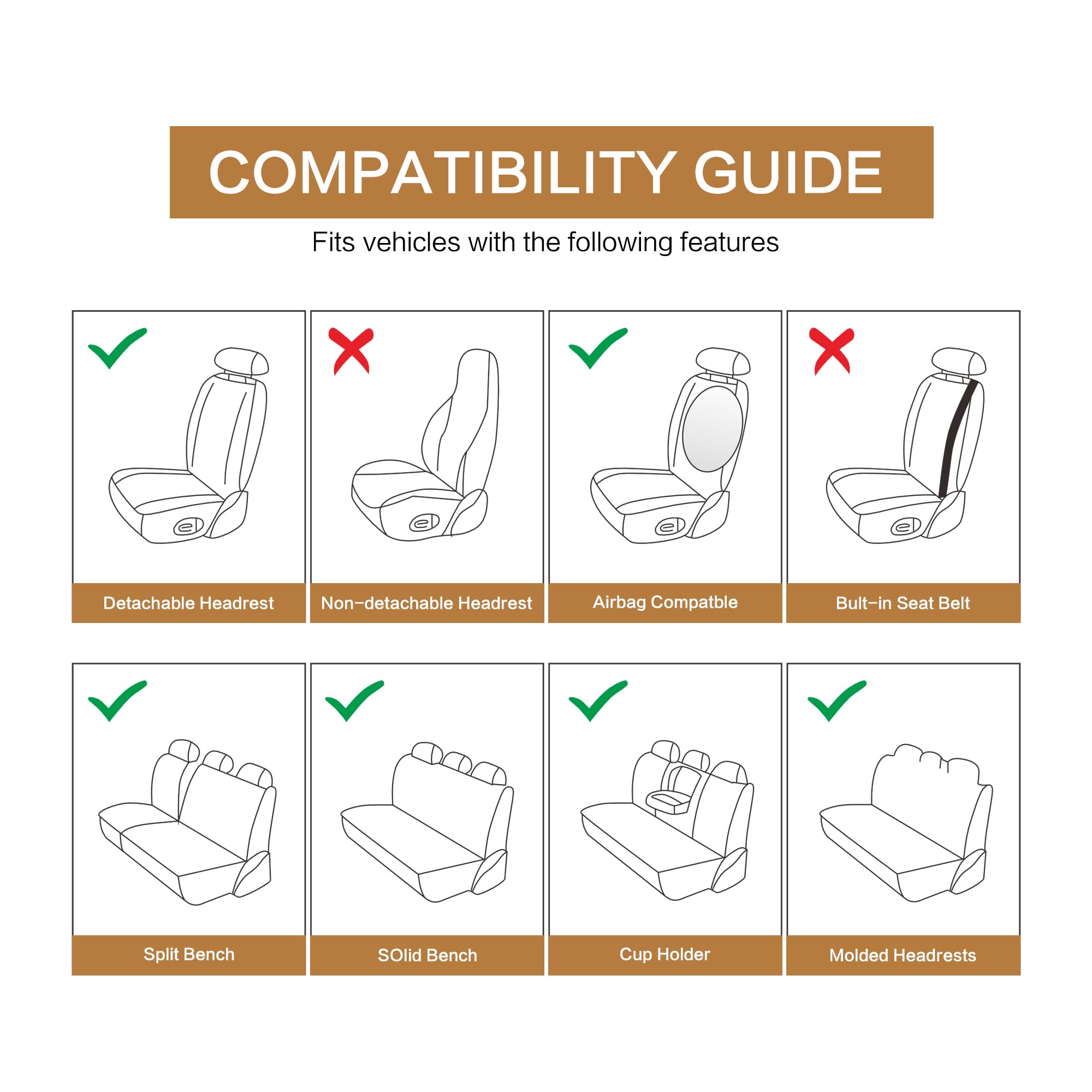 COMPATIBILITY GUIDE

Fits vehicles with the following features

Detachable Headrest

Non-detachable Headrest

Airbag Compatble

Bult-in Seat Belt

Split Bench

SOlid Bench

Cup Holder

Molded Headrests