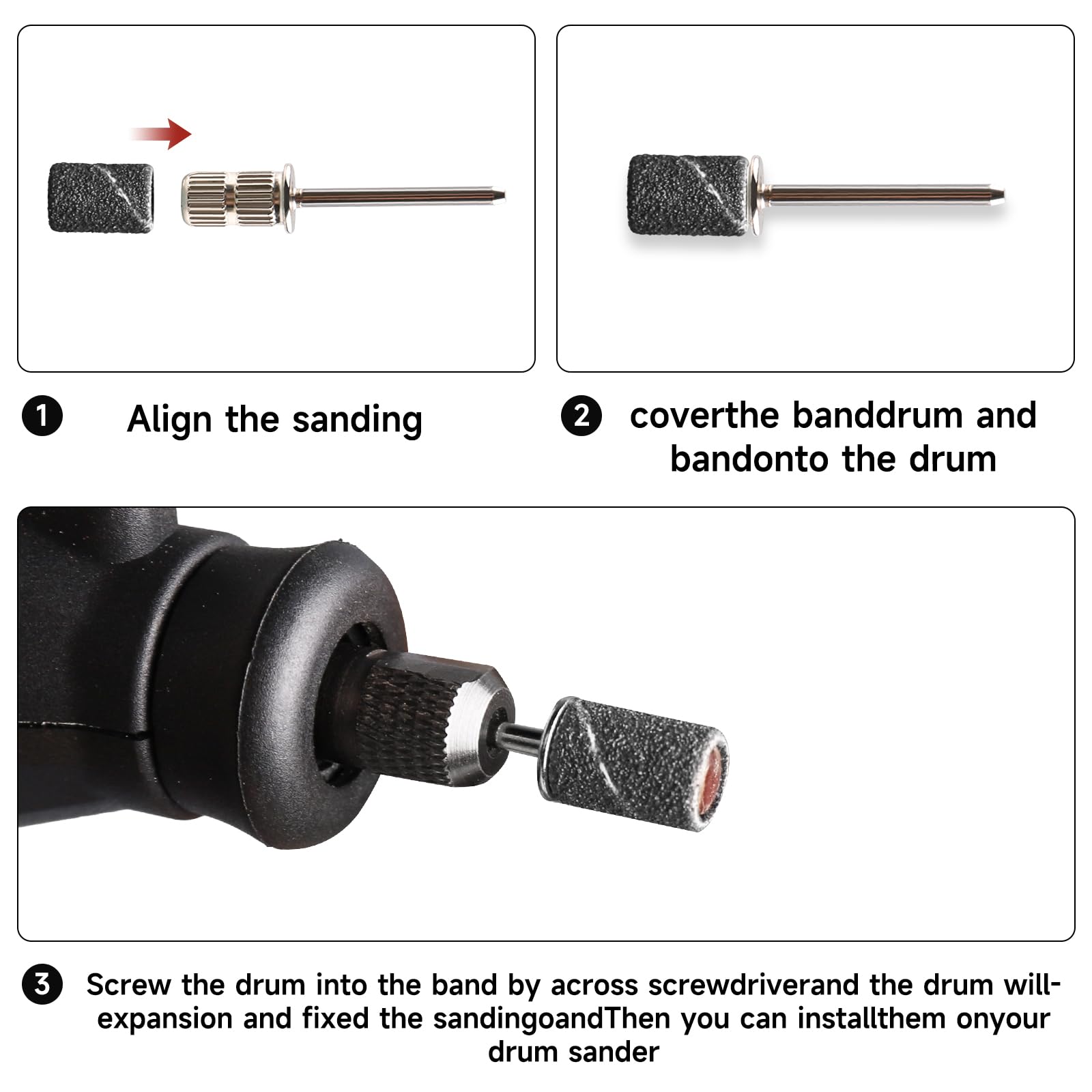 1 Align the sanding

2 coverthe banddrum and bandonto the drum

3 Screw the drum into the band by across screwdriverand the drum will-expansion and fixed the sandingoandThen you can installthem onyour drum sander