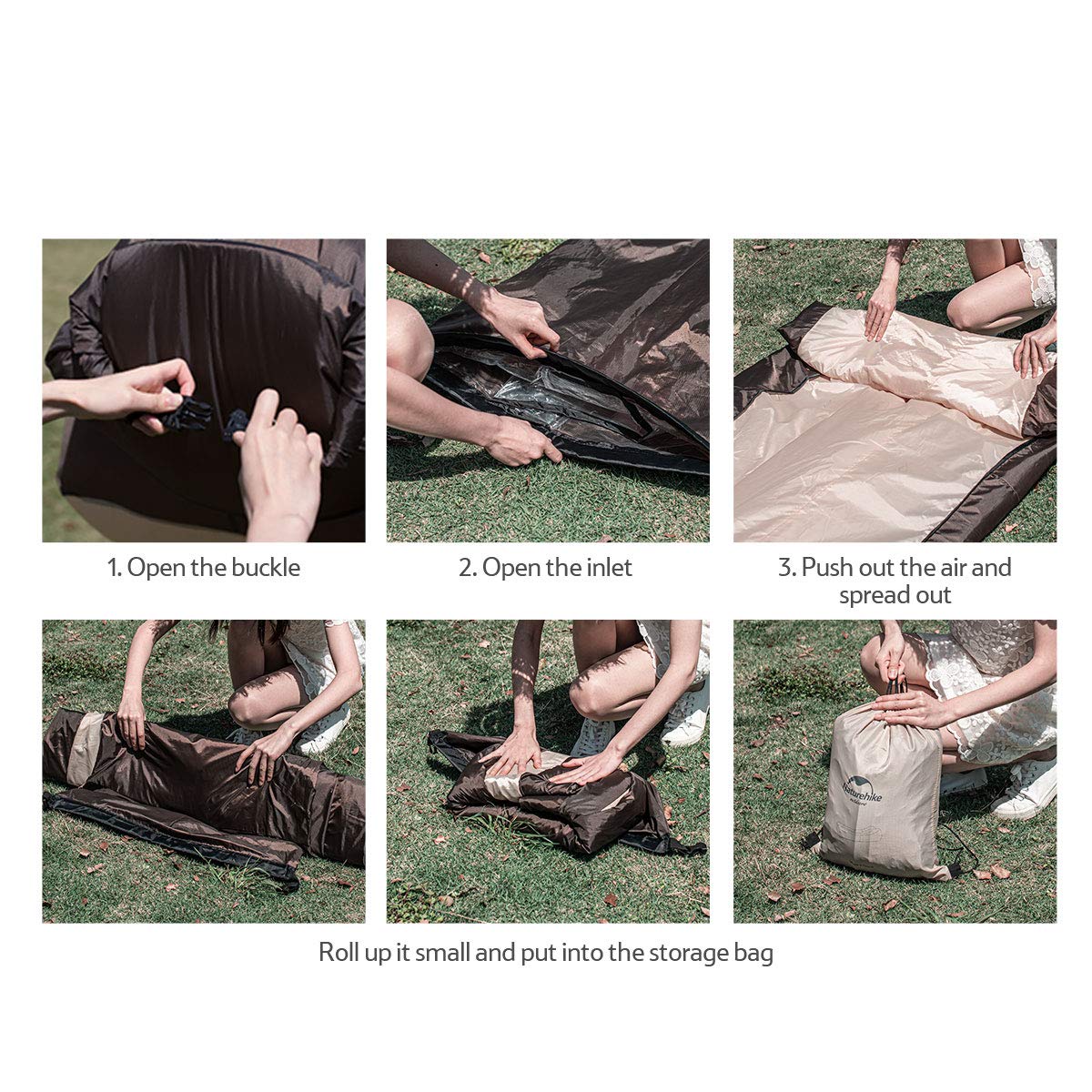 1. Open the buckle

2. Open the inlet

3. Push out the air and spread out

Naturehike

Roll up it small and put into the storage bag