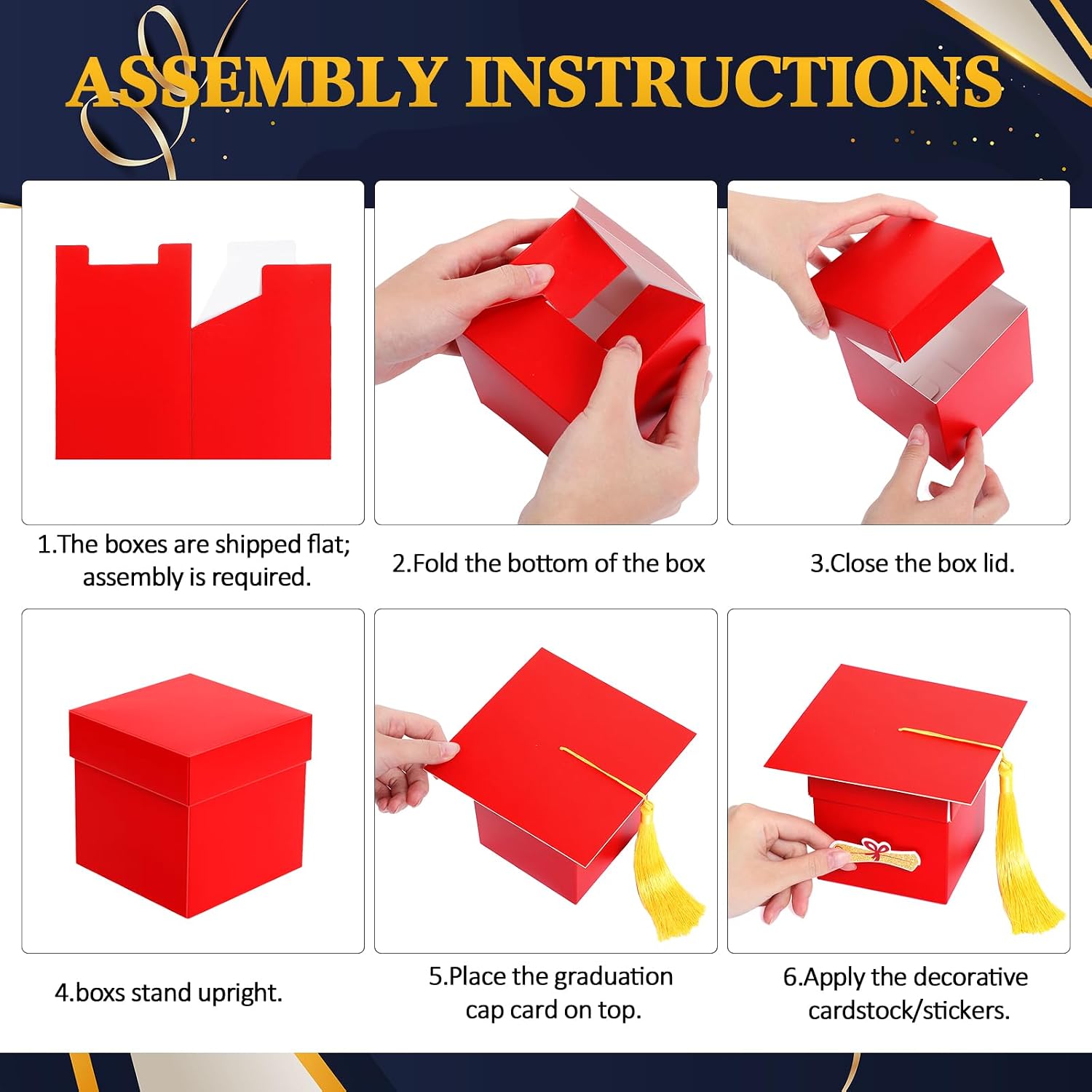 ASSEMBLY INSTRUCTIONS

1.The boxes are shipped flat; assembly is required.

2.Fold the bottom of the box

3.Close the box lid.

4.boxs stand upright.

5.Place the graduation cap card on top.

6.Apply the decorative cardstock/stickers.