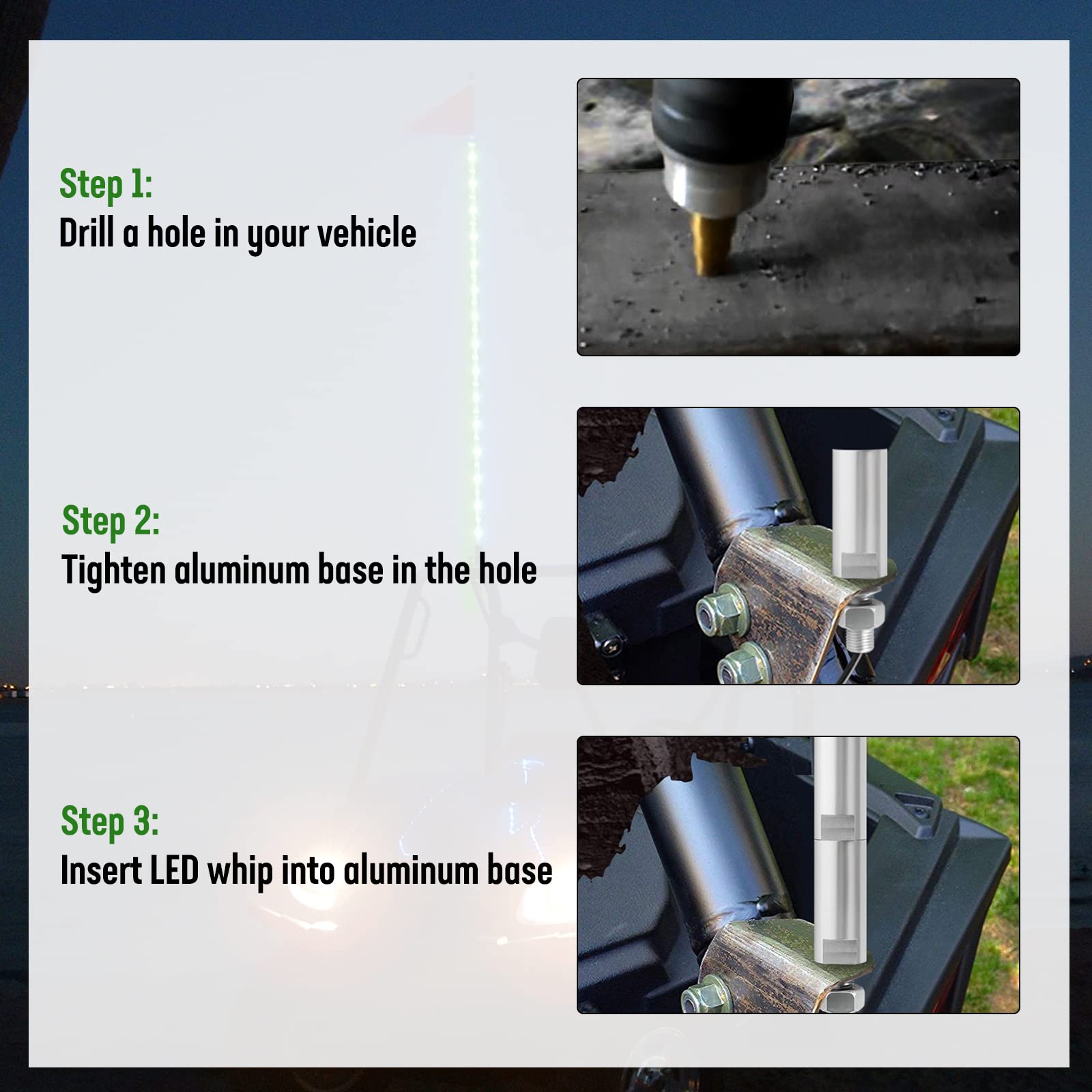 Step 1:
Drill a hole in your vehicle

Step 2:
Tighten aluminum base in the hole

Step 3:
Insert LED whip into aluminum base