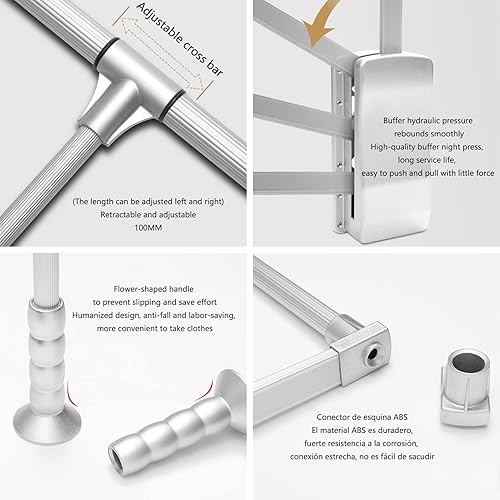 Adjustable cross bar

(The length can be adjusted left and right)
Retractable and adjustable
100MM

Buffer hydraulic pressure
rebounds smoothly
High-quality buffer night press,
long service life,
easy to push and pull with little force

Flower-shaped handle
to prevent slipping and save effort
Humanized design, anti-fall and labor-saving,
more convenient to take clothes

Conector de esquina ABS
El material ABS es duradero,
fuerte resistencia a la corrosión,
conexión estrecha, no es fácil de sacudir