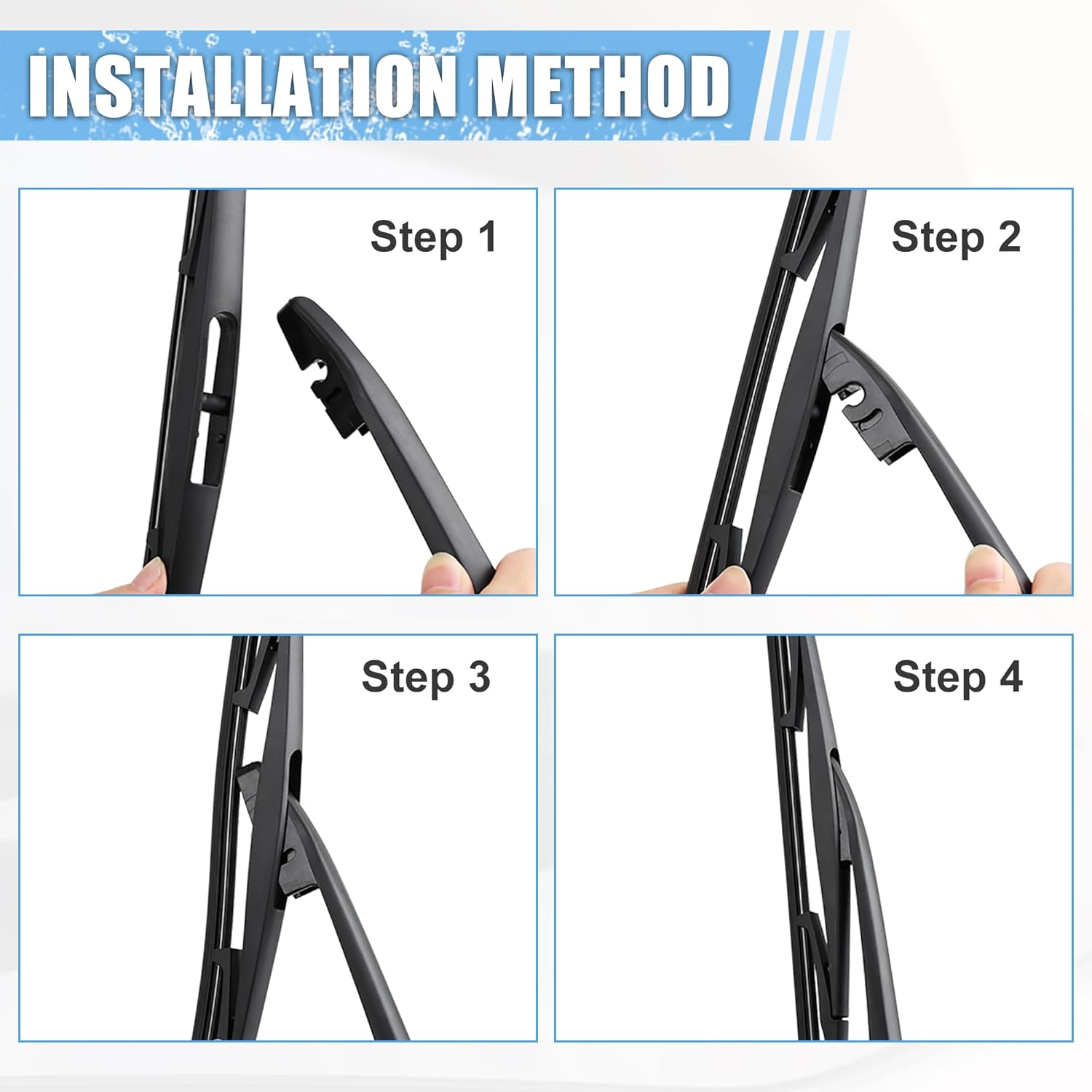 INSTALLATION METHOD

Step 1

Step 2

Step 3

Step 4