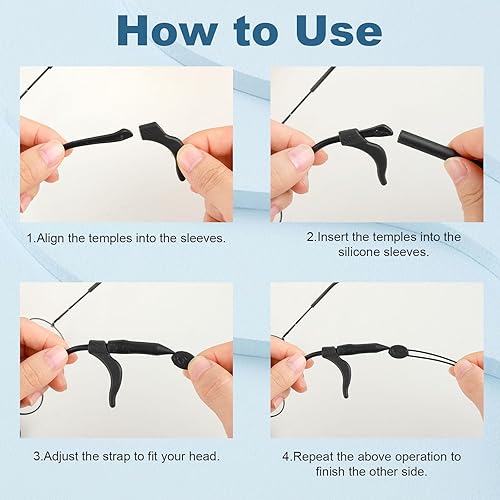 How to Use

1.Align the temples into the sleeves.

2.Insert the temples into the silicone sleeves.

3.Adjust the strap to fit your head.

4.Repeat the above operation to finish the other side.