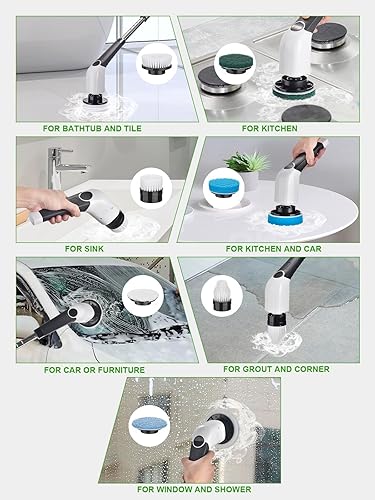 FOR BATHTUB AND TILE

FOR KITCHEN

FOR SINK

FOR KITCHEN AND CAR

FOR CAR OR FURNITURE

FOR GROUT AND CORNER

FOR WINDOW AND SHOWER