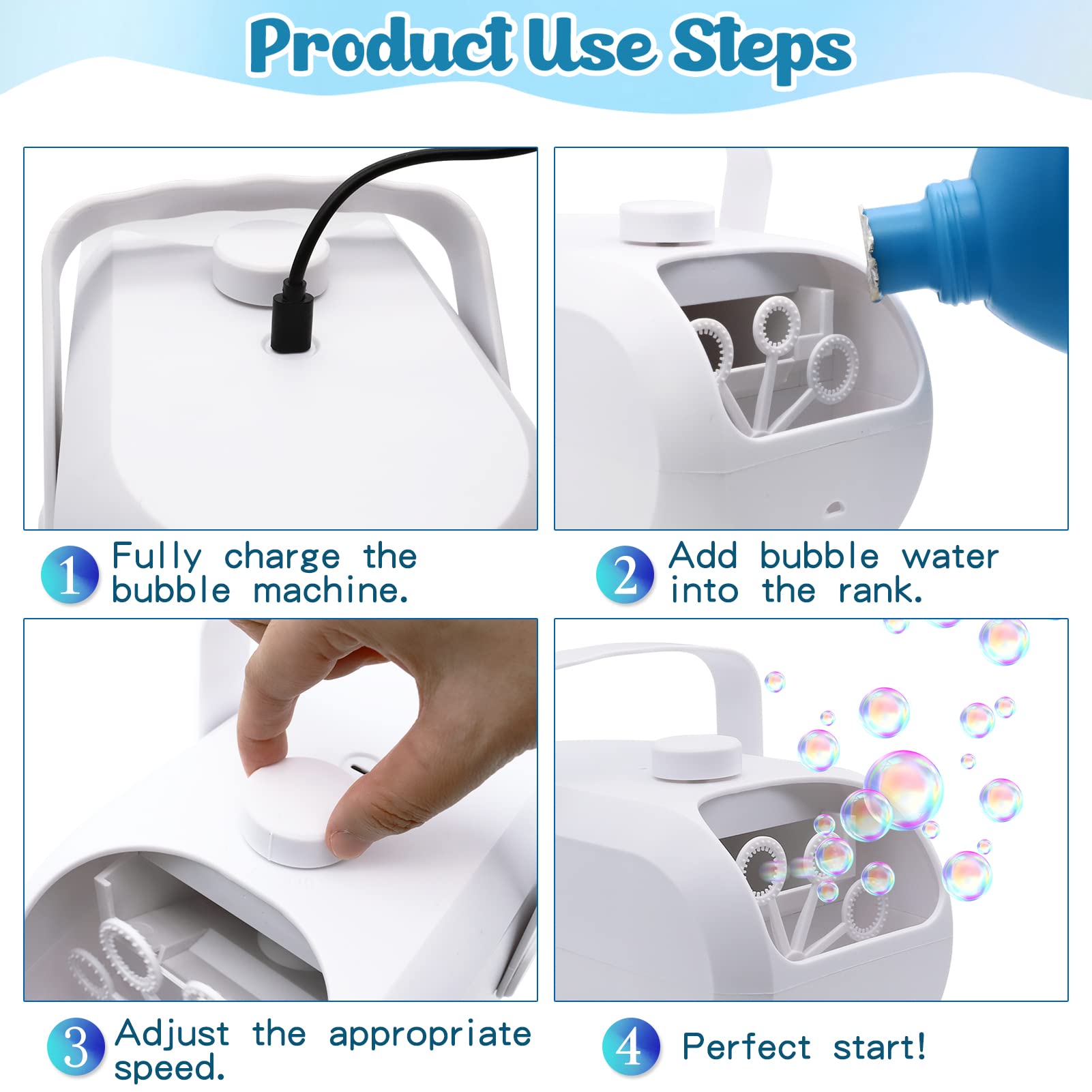 Product Use Steps

1 Fully charge the bubble machine.

2 Add bubble water into the rank.

3 Adjust the appropriate speed.

4 Perfect start!