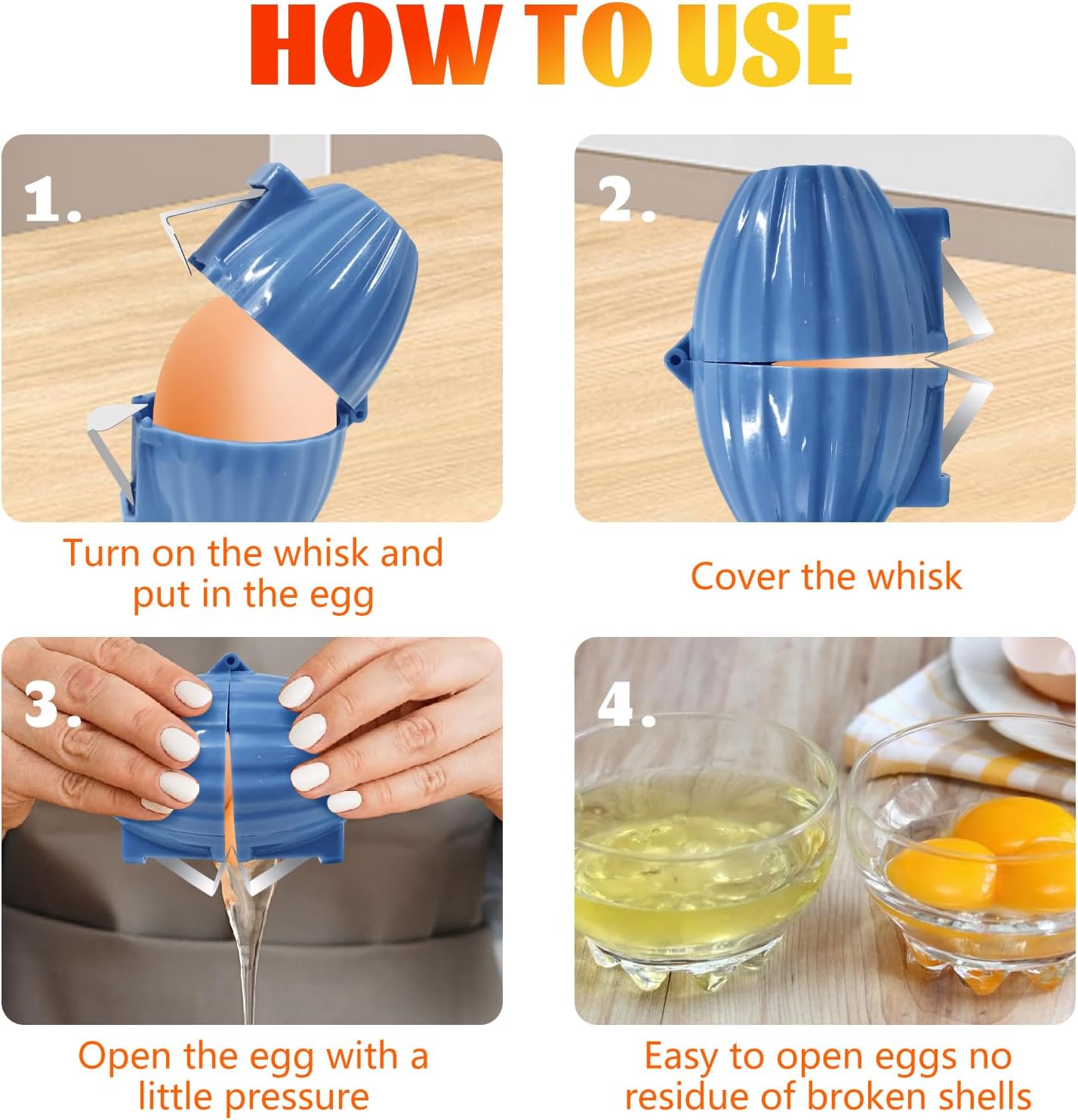 HOW TO USE

1.

Turn on the whisk and put in the egg

2.

Cover the whisk

3.

Open the egg with a little pressure

4.

Easy to open eggs no residue of broken shells