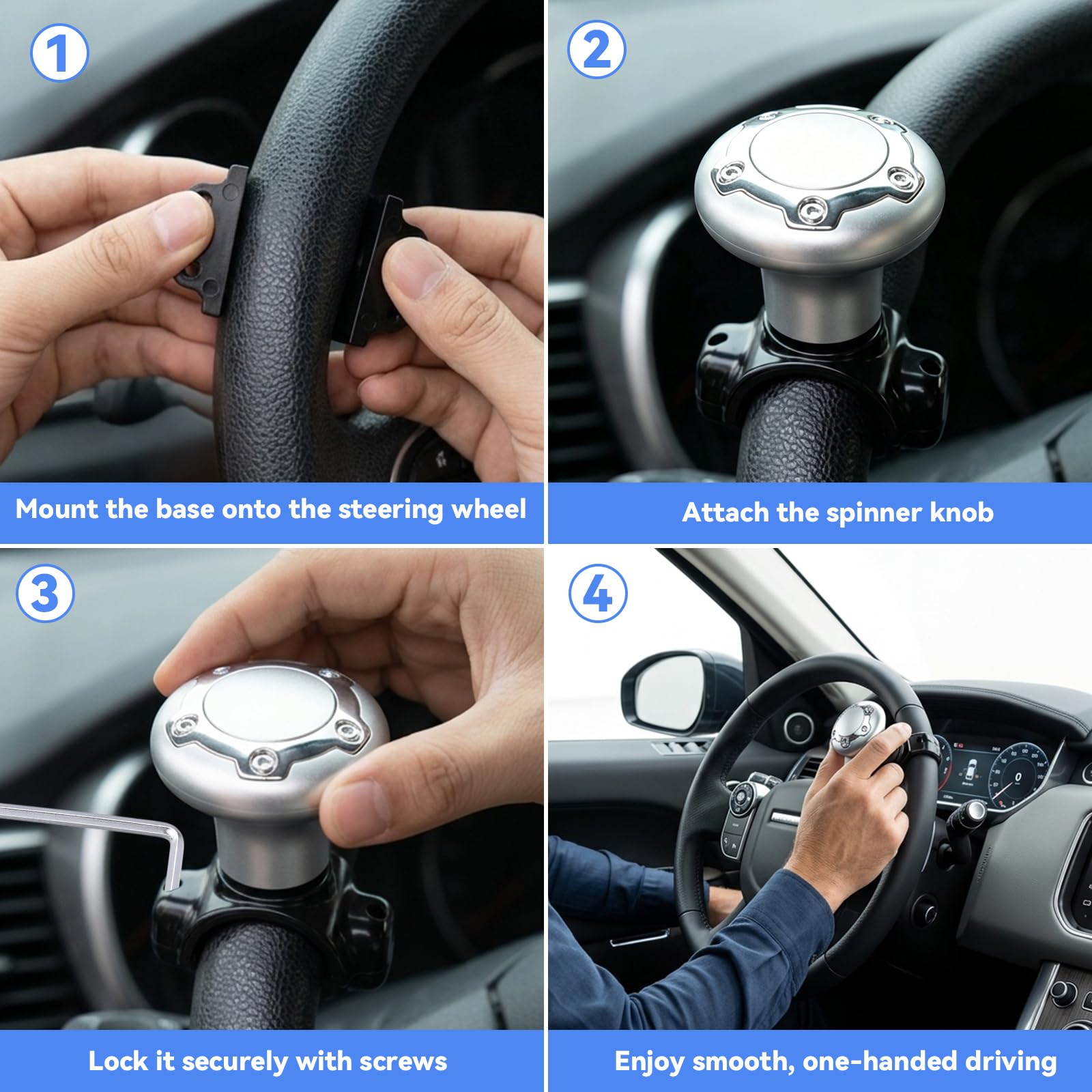 1

Mount the base onto the steering wheel

2

Attach the spinner knob

3

Lock it securely with screws

4

Enjoy smooth, one-handed driving