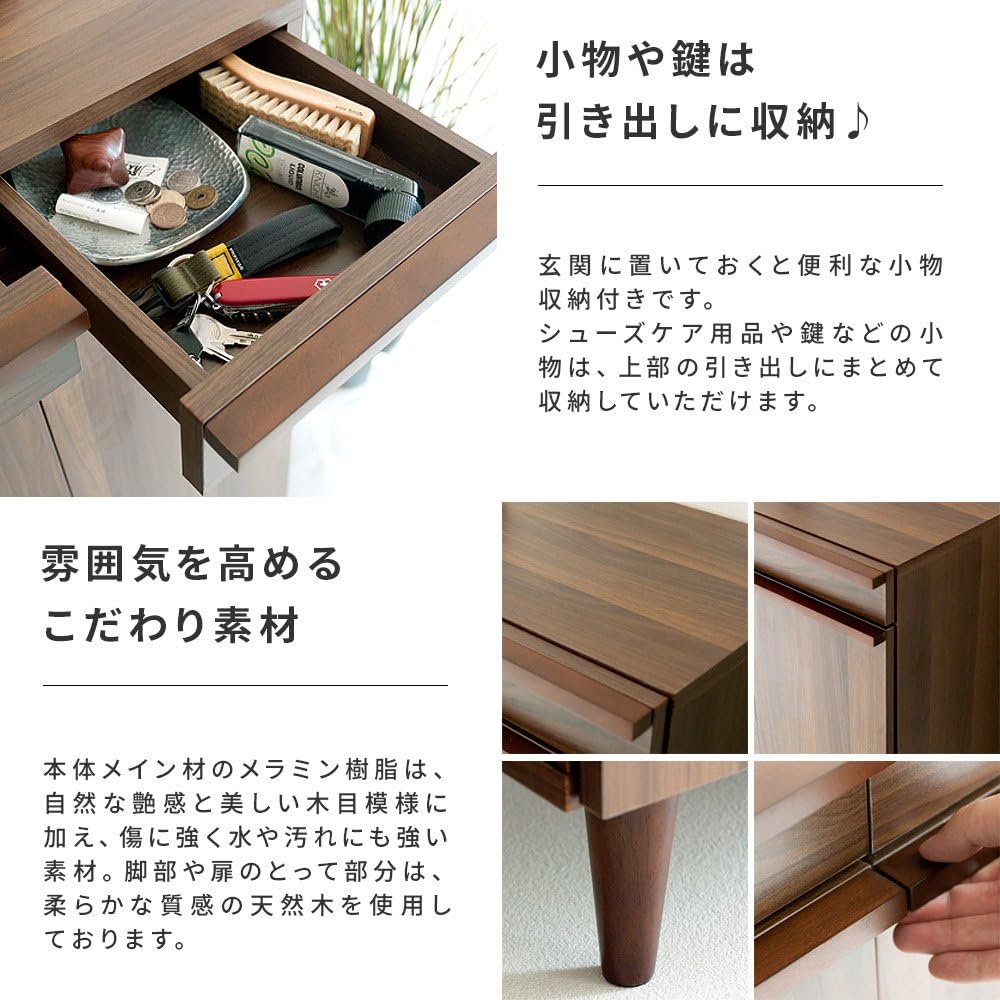 小物や鍵は
引き出しに収納♪

玄関に置いておくと便利な小物収納付きです。
シューズケア用品や鍵などの小物は、上部の引き出しにまとめて収納していただけます。

雰囲気を高める
こだわり素材

本体メイン材のメラミン樹脂は、自然な艶感と美しい木目模様に加え、傷に強く水や汚れにも強い素材。脚部や扉のとって部分は、柔らかな質感の天然木を使用しております。