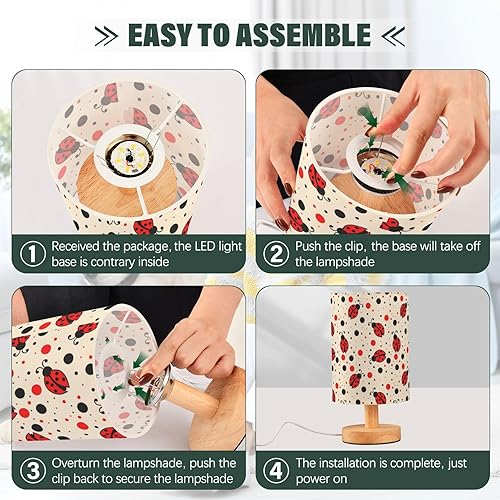 EASY TO ASSEMBLE

1 Received the package, the LED light base is contrary inside

2 Push the clip, the base will take off the lampshade

3 Overturn the lampshade, push the clip back to secure the lampshade

4 The installation is complete, just power on