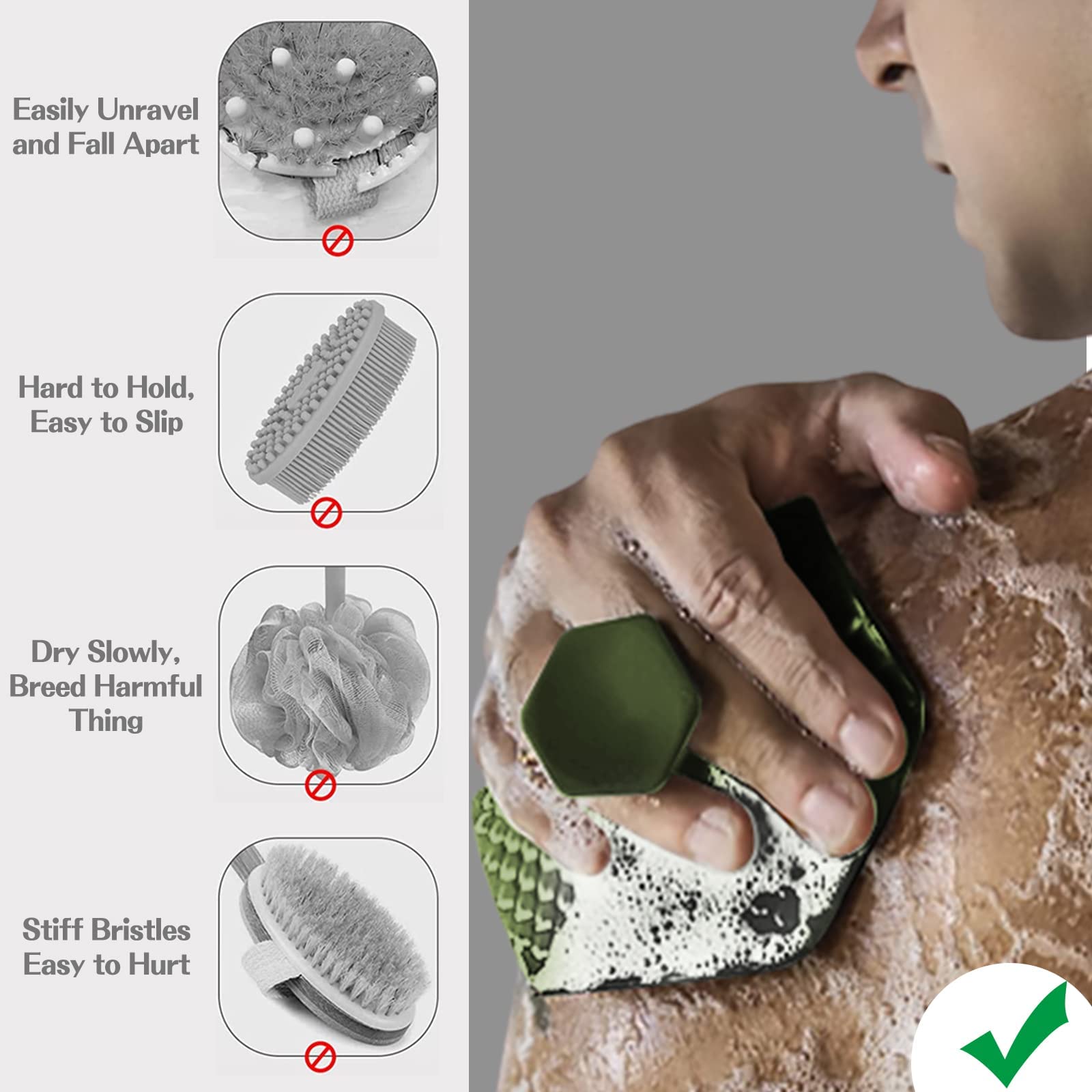 Easily Unravel and Fall Apart

Hard to Hold, Easy to Slip

Dry Slowly, Breed Harmful Thing

Stiff Bristles Easy to Hurt