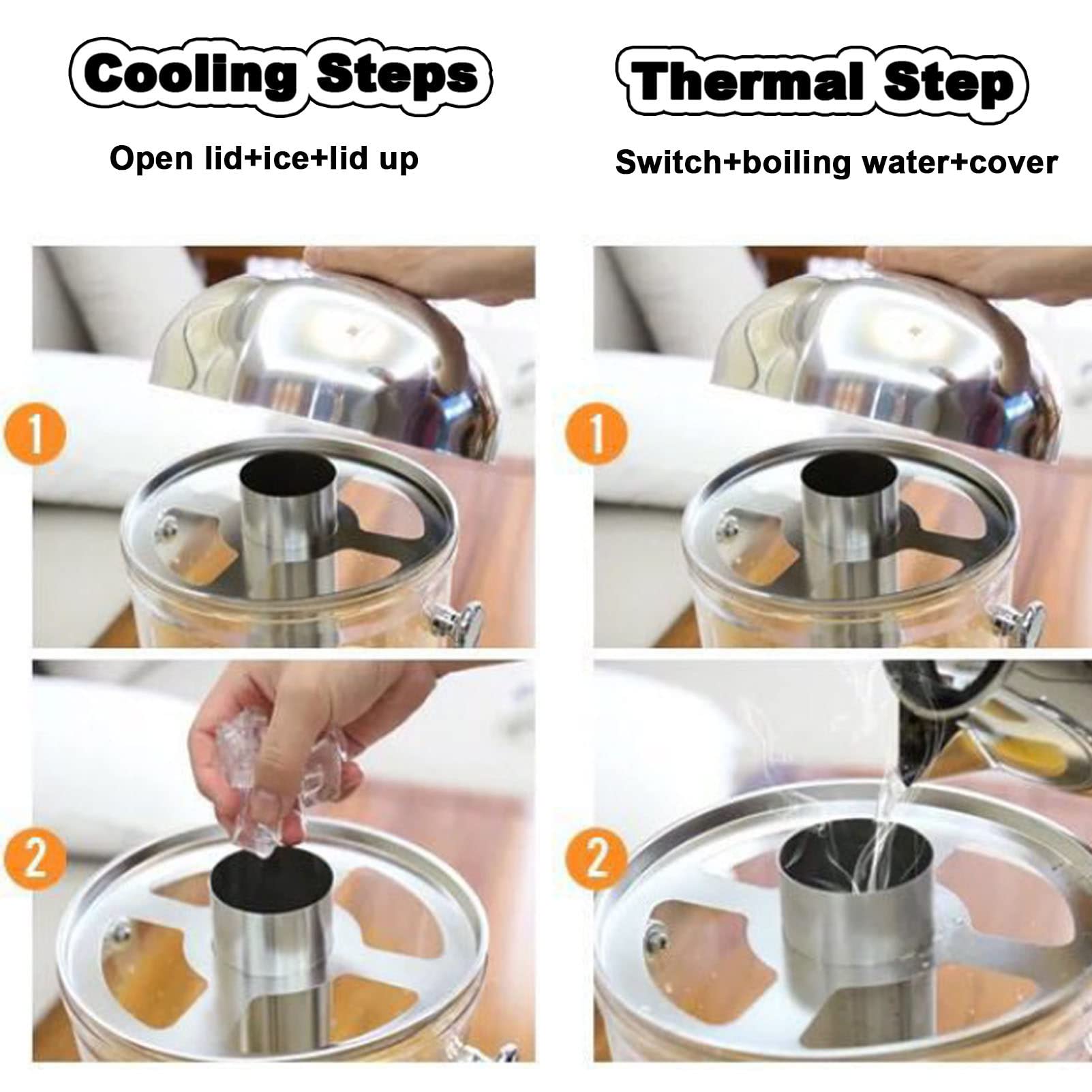 Cooling Steps

Open lid+ice+lid up

1

2

Thermal Step

Switch+boiling water+cover

1

2