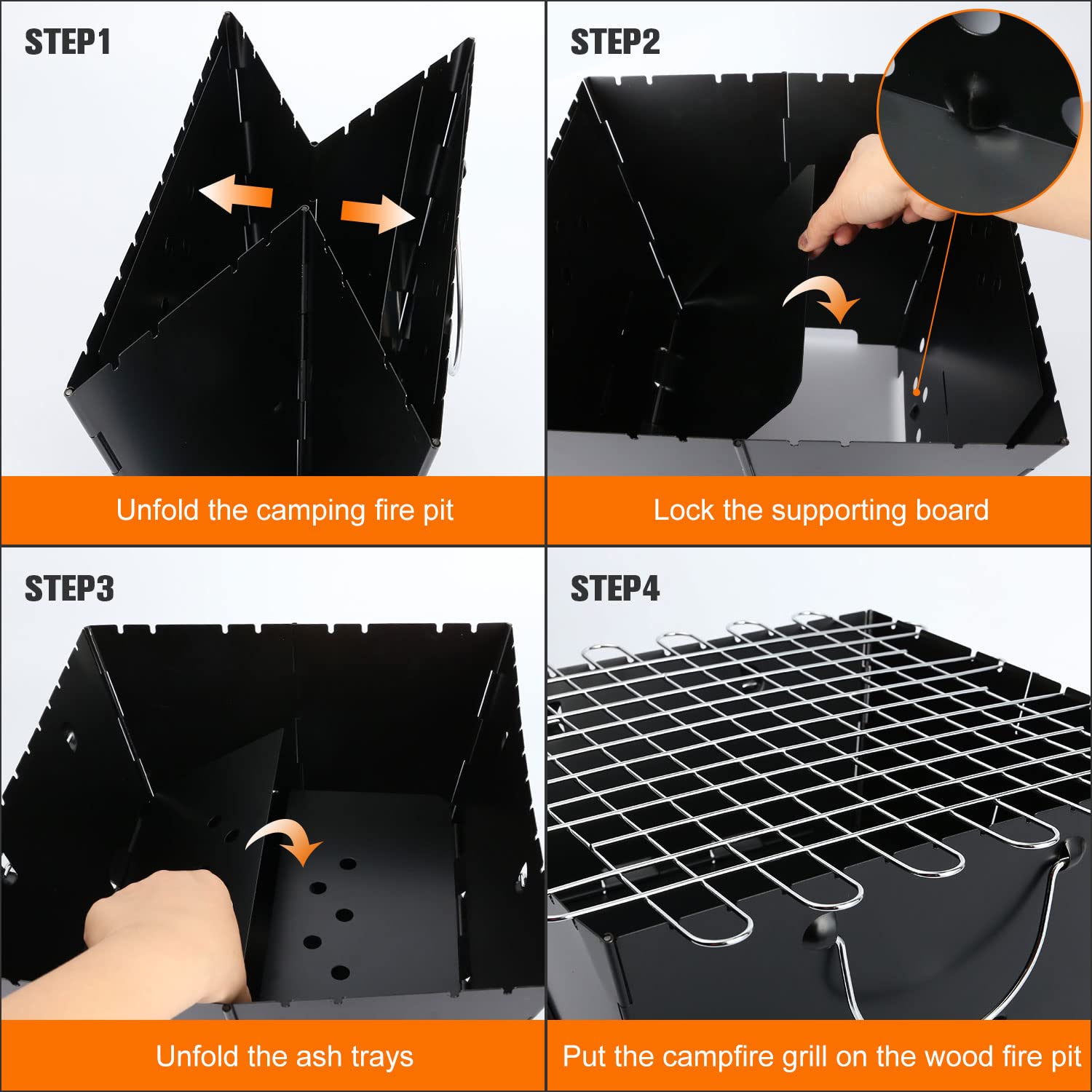 STEP1

Unfold the camping fire pit

STEP2

Lock the supporting board

STEP3

Unfold the ash trays

STEP4

Put the campfire grill on the wood fire pit