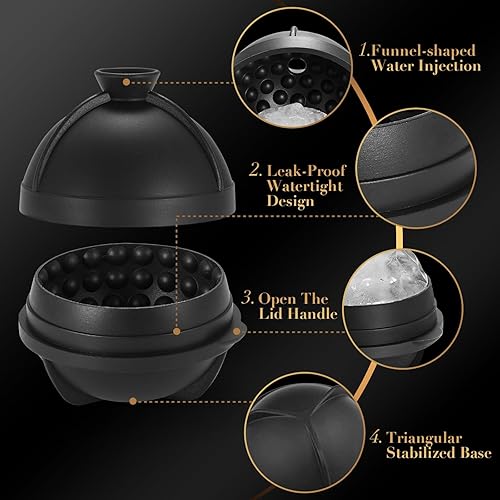 1.Funnel-shaped Water Injection

2. Leak-Proof Watertight Design

3. Open The Lid Handle

4. Triangular Stabilized Base