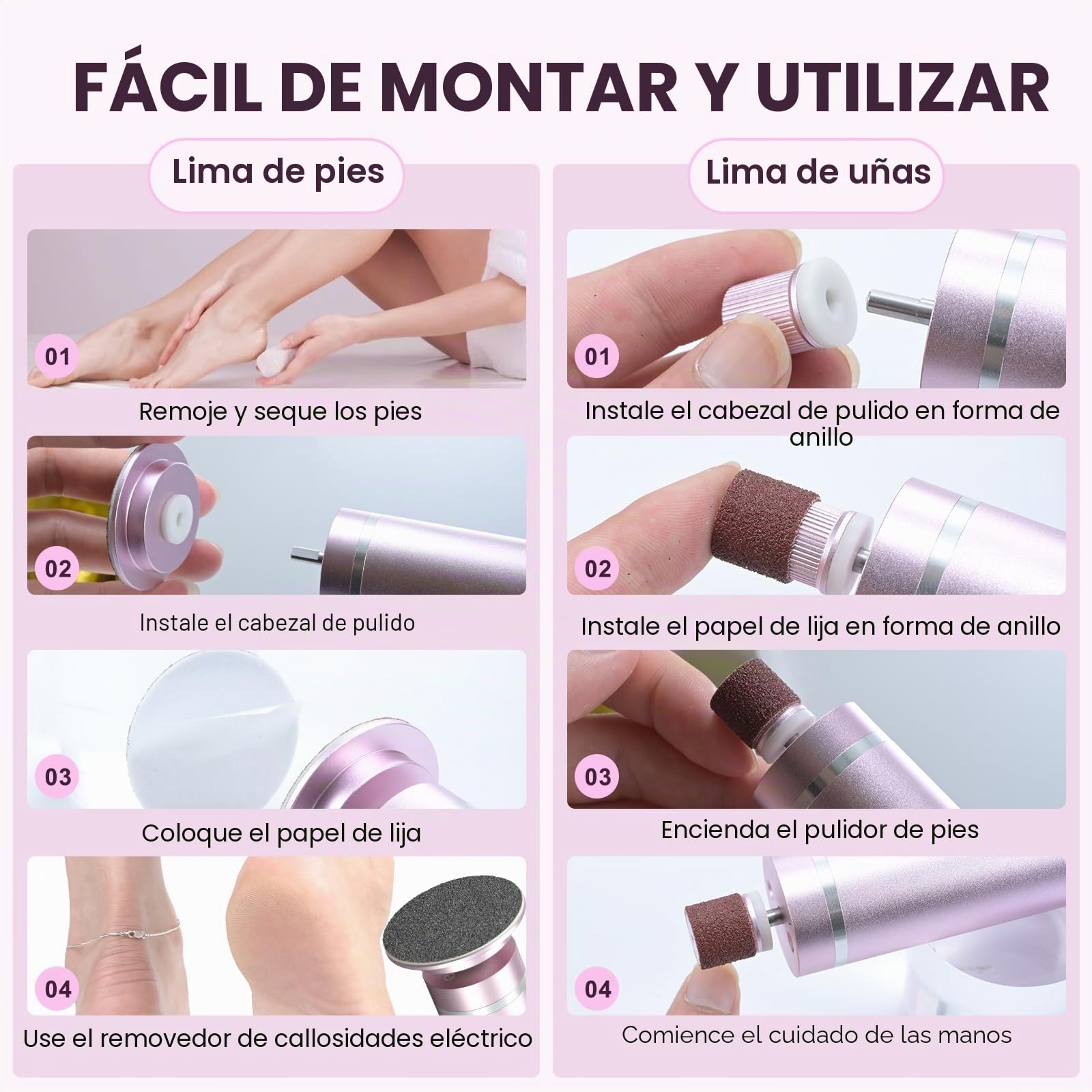 FÁCIL DE MONTAR Y UTILIZAR

Lima de pies

01

Remoje y seque los pies

02

Instale el cabezal de pulido

03

Coloque el papel de lija

04

Use el removedor de callosidades eléctrico

Lima de uñas

01

Instale el cabezal de pulido en forma de anillo

02

Instale el papel de lija en forma de anillo

03

Encienda el pulidor de pies

04

Comience el cuidado de las manos