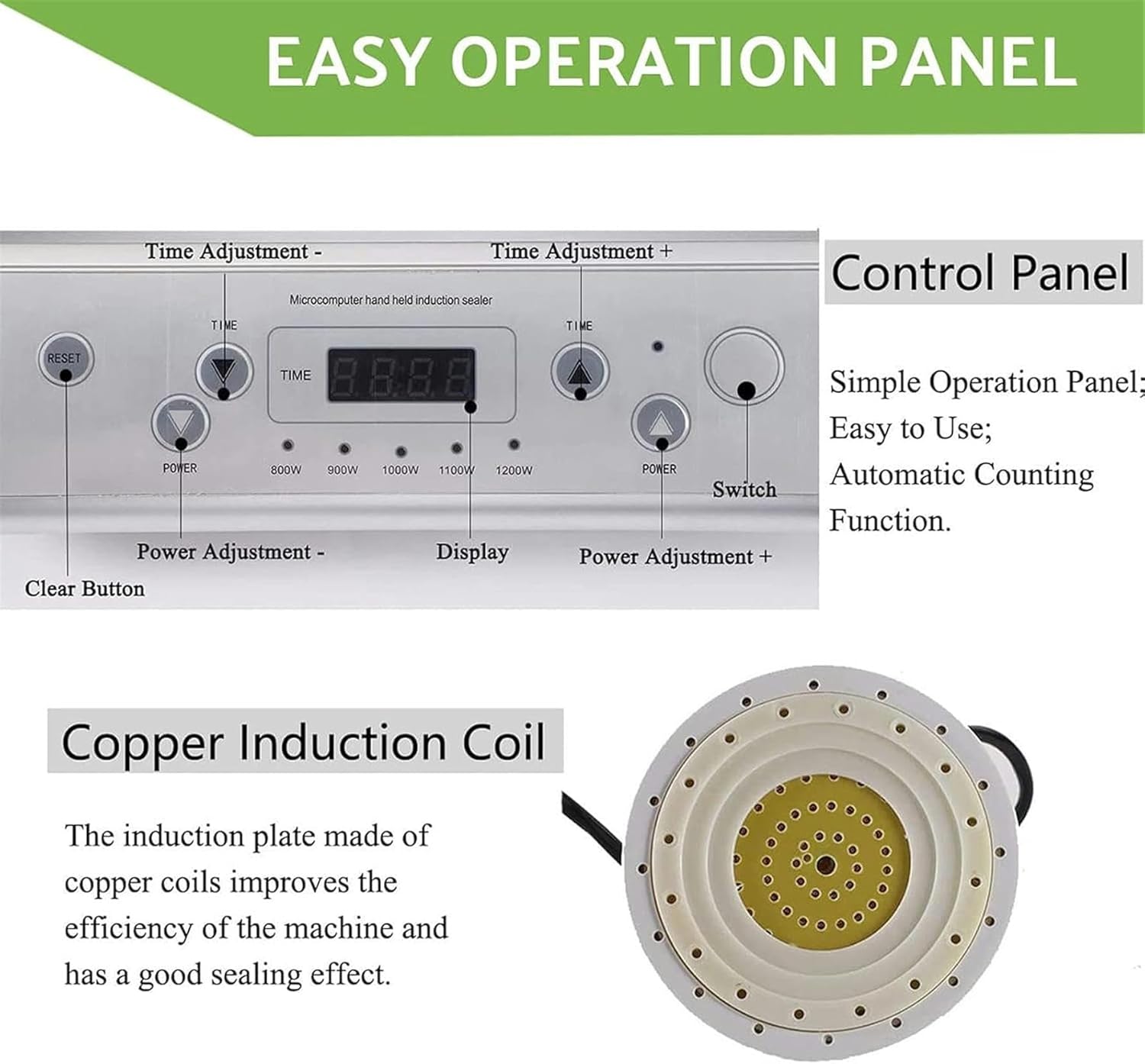 EASY OPERATION PANEL

Time Adjustment -

Time Adjustment +

Microcomputer hand held induction sealer

RESET

TIME

TIME

TIME

POWER

800W 900W 1000W 1100W 1200W

POWER

Switch

Power Adjustment -

Display

Power Adjustment +

Clear Button

Control Panel

Simple Operation Panel; Easy to Use; Automatic Counting Function.

Copper Induction Coil

The induction plate made of copper coils improves the efficiency of the machine and has a good sealing effect.