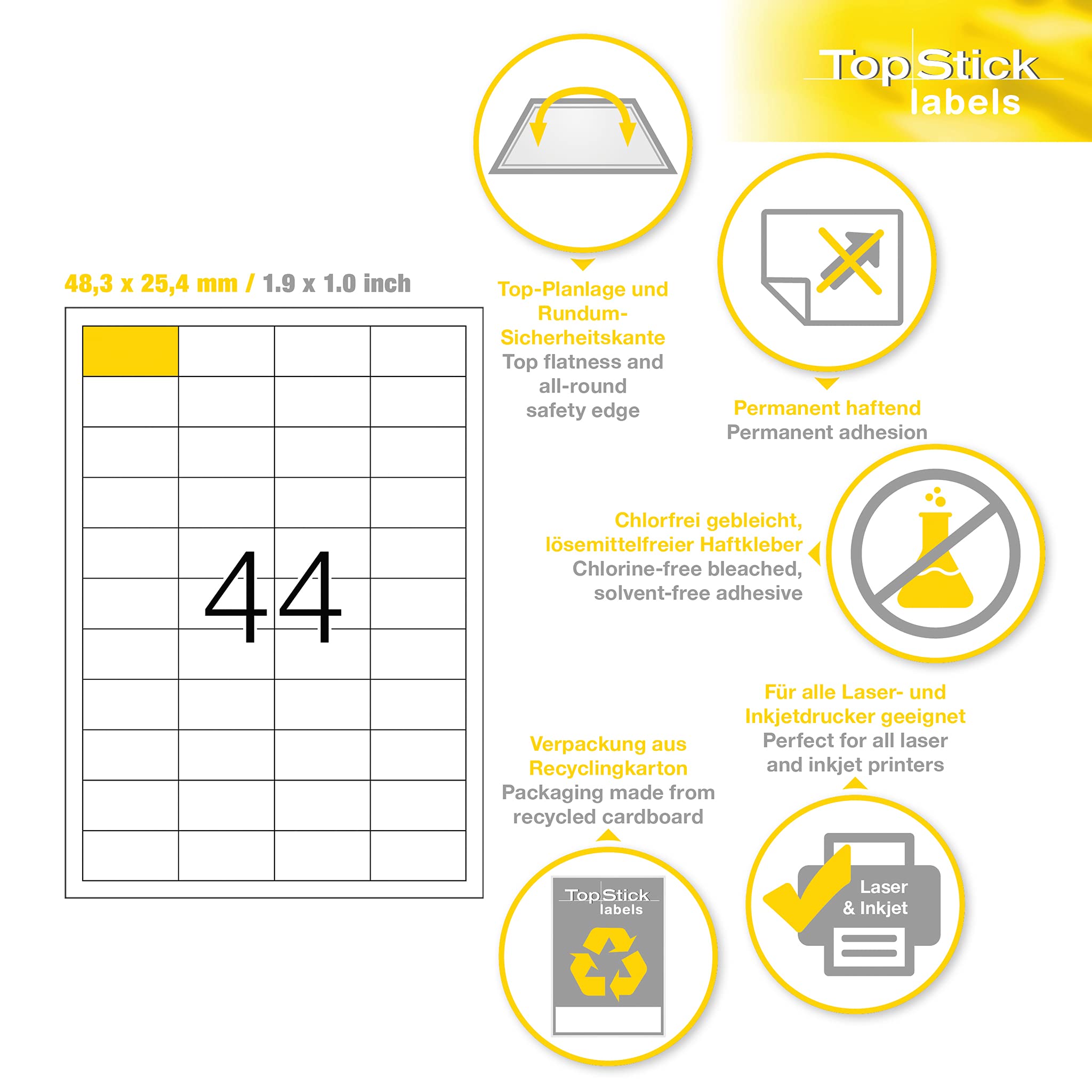 TopStick labels

48,3 x 25,4 mm / 1.9 x 1.0 inch

44

Top-Planlage und Rundum-Sicherheitskante
Top flatness and all-round safety edge

Permanent haftend
Permanent adhesion

Chlorfrei gebleicht, lösemittelfreier Haftkleber
Chlorine-free bleached, solvent-free adhesive

Für alle Laser- und Inkjetdrucker geeignet
Perfect for all laser and inkjet printers

Verpackung aus Recyclingkarton
Packaging made from recycled cardboard

TopStick labels

Laser & Inkjet