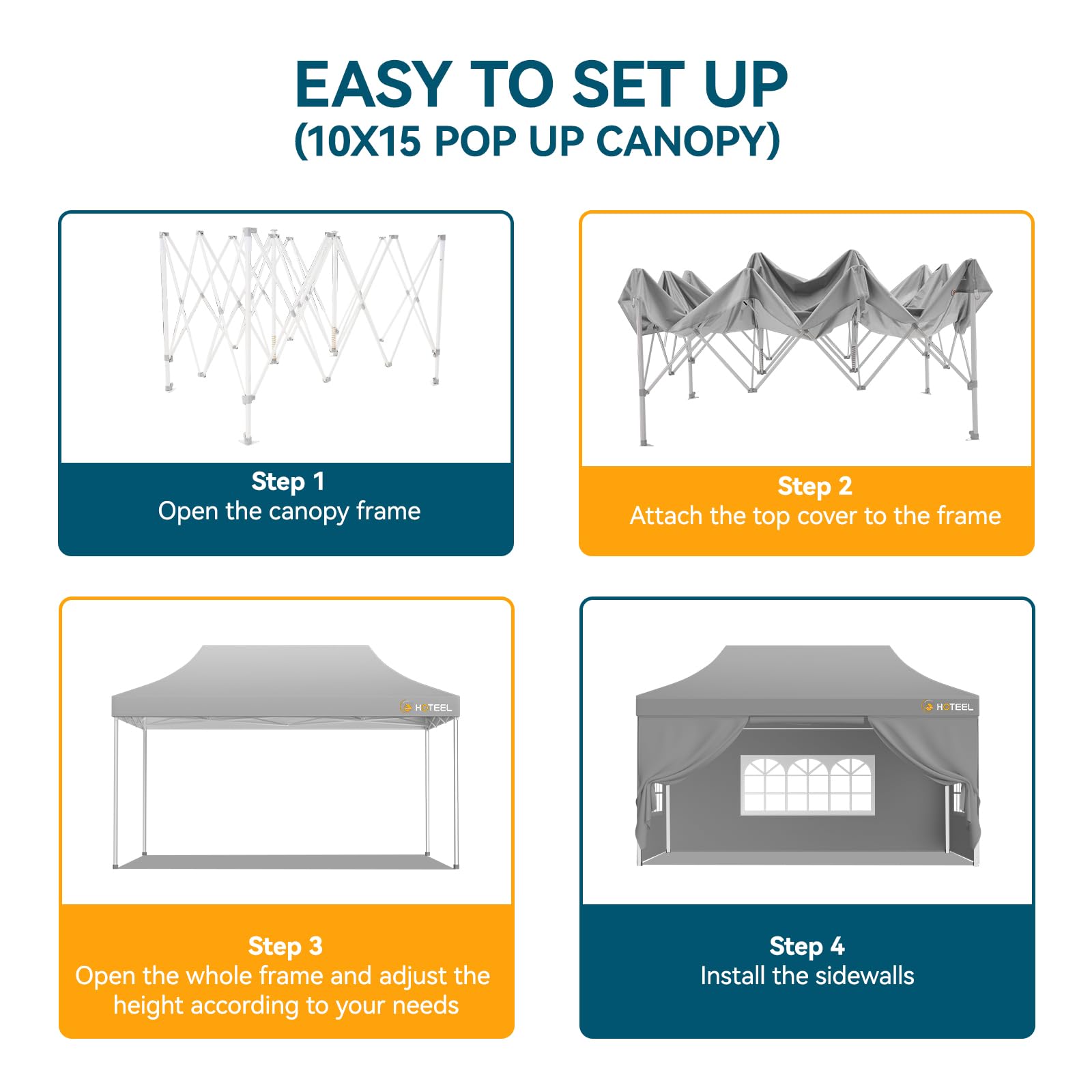 EASY TO SET UP
(10X15 POP UP CANOPY)

Step 1
Open the canopy frame

Step 2
Attach the top cover to the frame

HOTEEL

Step 3
Open the whole frame and adjust the height according to your needs

HOTEEL

Step 4
Install the sidewalls