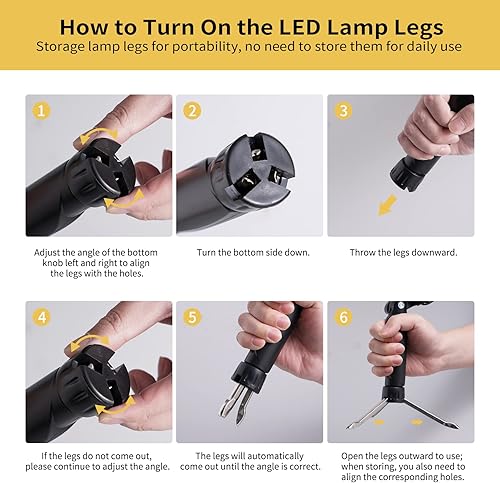 How to Turn On the LED Lamp Legs
Storage lamp legs for portability, no need to store them for daily use

1
Adjust the angle of the bottom knob left and right to align the legs with the holes.

2
Turn the bottom side down.

3
Throw the legs downward.

4
If the legs do not come out, please continue to adjust the angle.

5
The legs will automatically come out until the angle is correct.

6
Open the legs outward to use; when storing, you also need to align the corresponding holes.