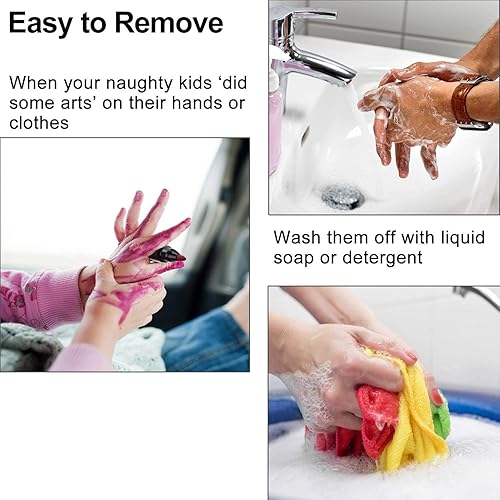 Easy to Remove

When your naughty kids ‘did some arts’ on their hands or clothes

Wash them off with liquid soap or detergent