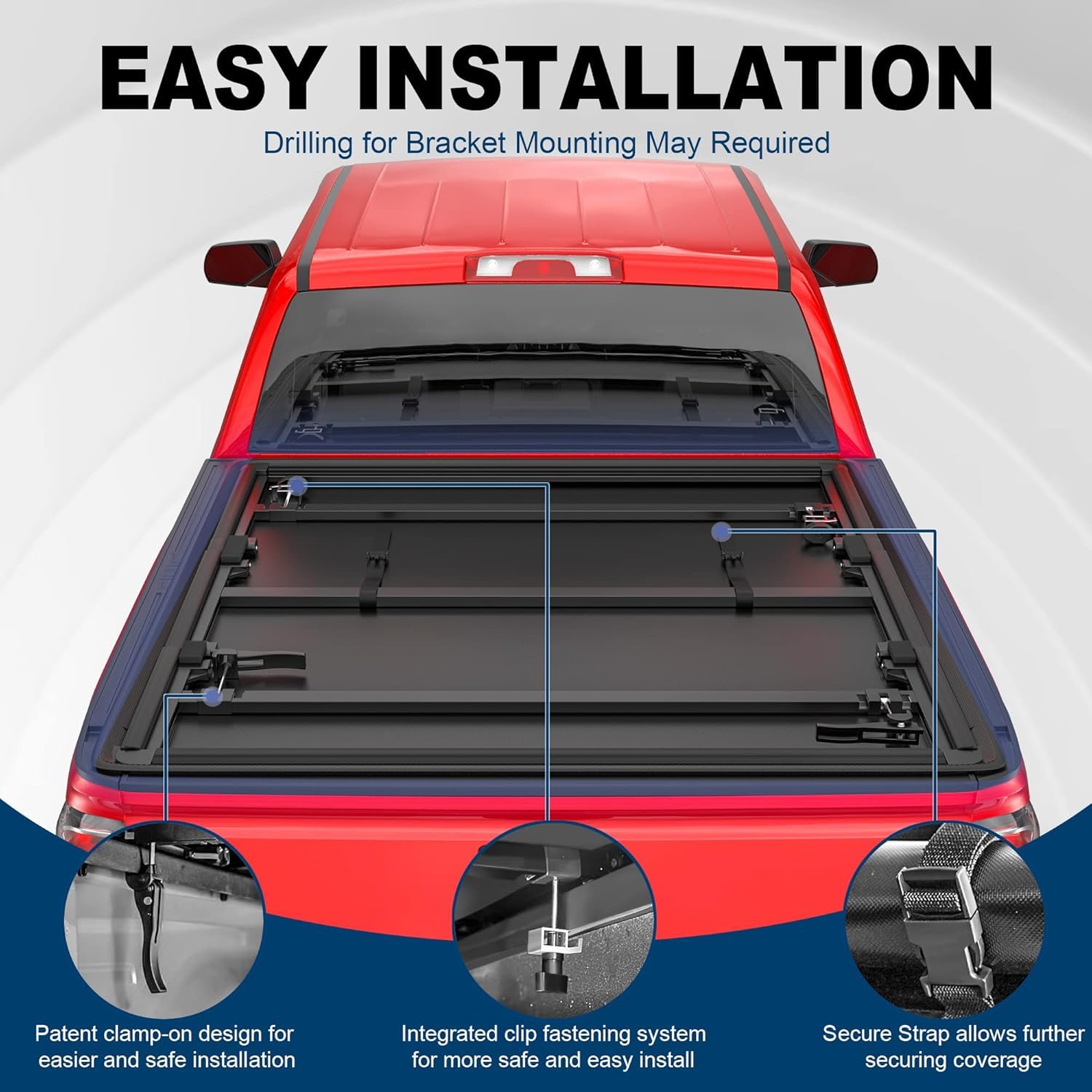 EASY INSTALLATION

Drilling for Bracket Mounting May Required

Patent clamp-on design for easier and safe installation

Integrated clip fastening system for more safe and easy install

Secure Strap allows further securing coverage