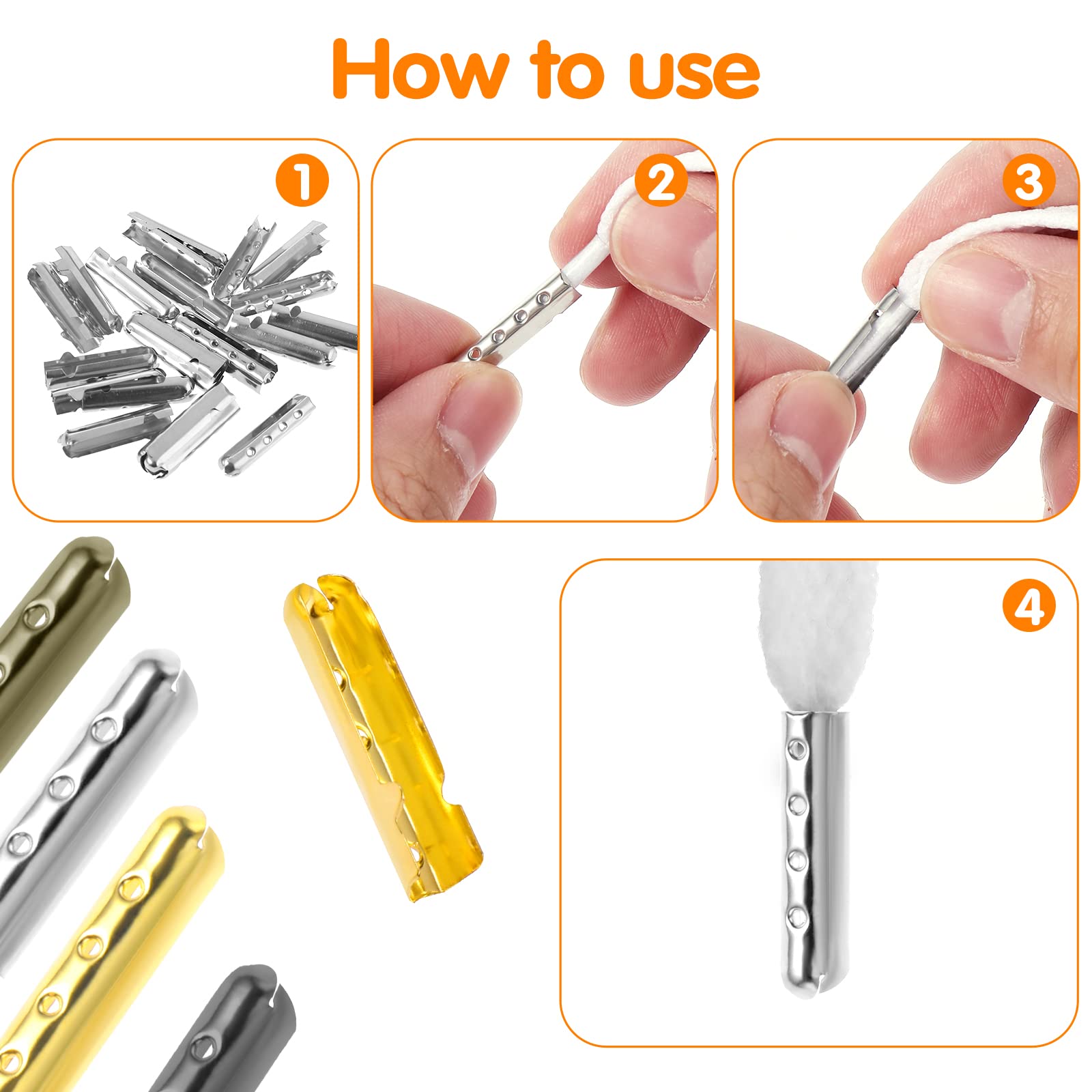 How to use

1

2

3

4