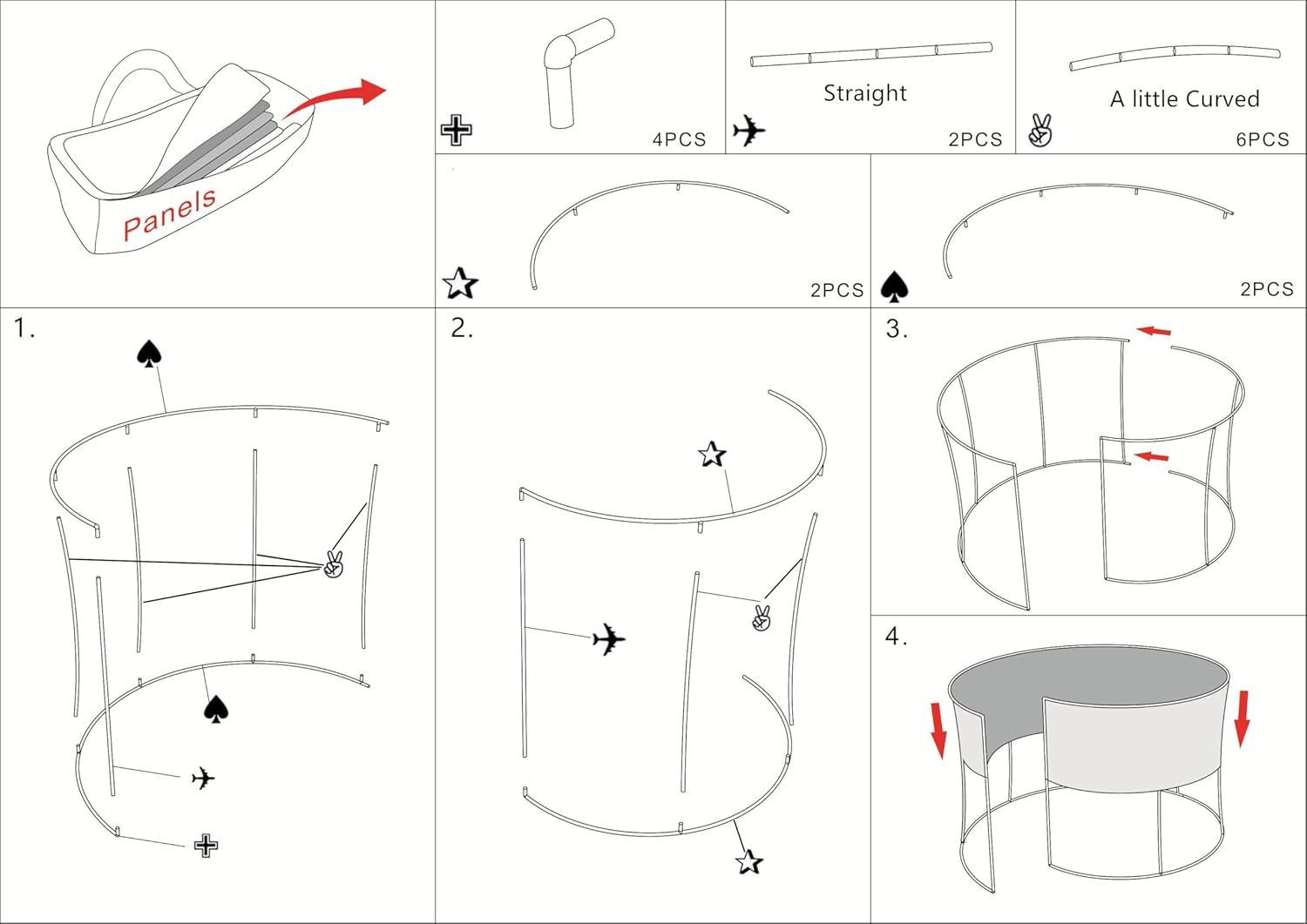 Panels

4PCS

Straight

2PCS

A little Curved

6PCS

2PCS

2PCS

1.

2.

3.

4.