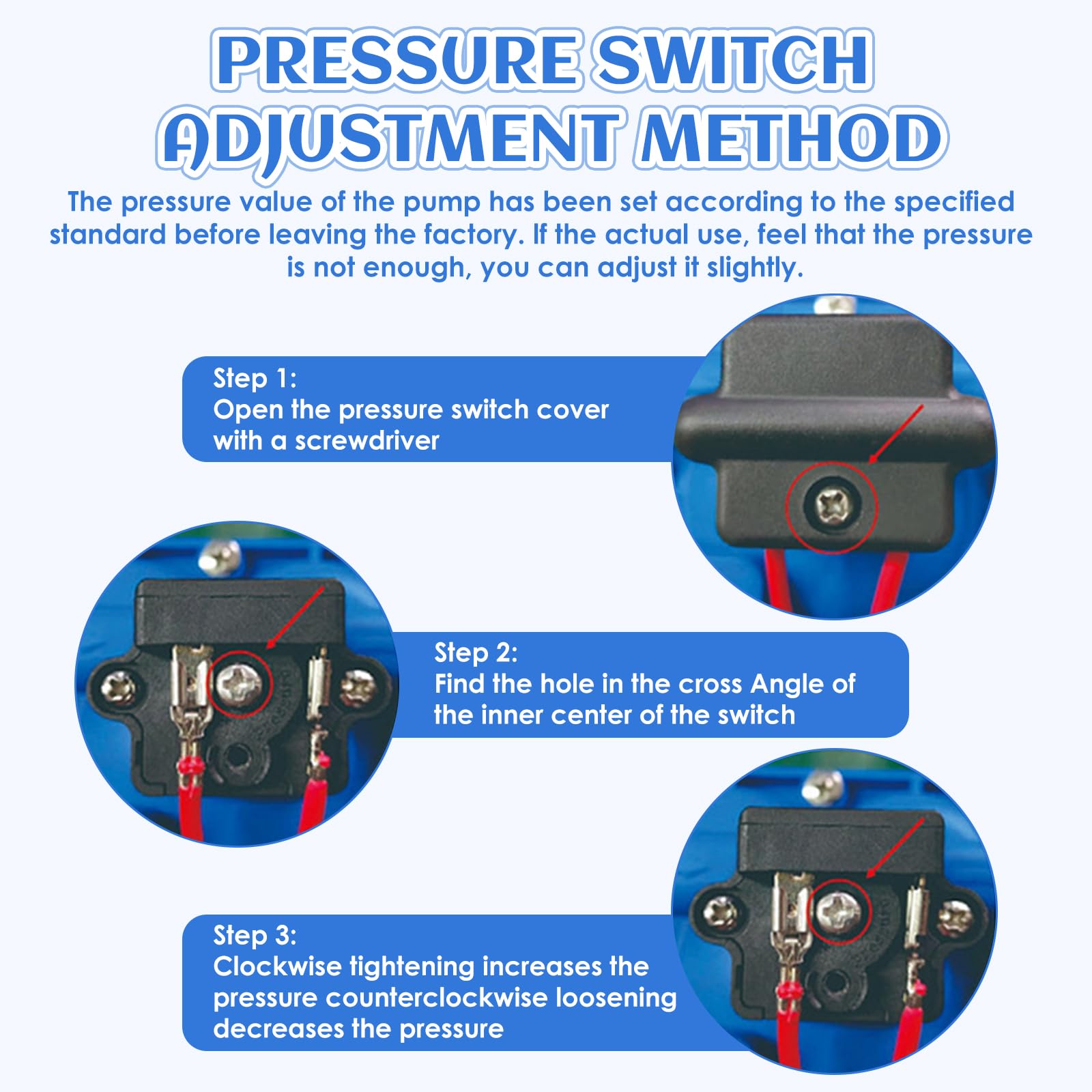 PRESSURE SWITCH ADJUSTMENT METHOD

The pressure value of the pump has been set according to the specified standard before leaving the factory. If the actual use, feel that the pressure is not enough, you can adjust it slightly.

Step 1:
Open the pressure switch cover with a screwdriver

Step 2:
Find the hole in the cross Angle of the inner center of the switch

Step 3:
Clockwise tightening increases the pressure counterclockwise loosening decreases the pressure