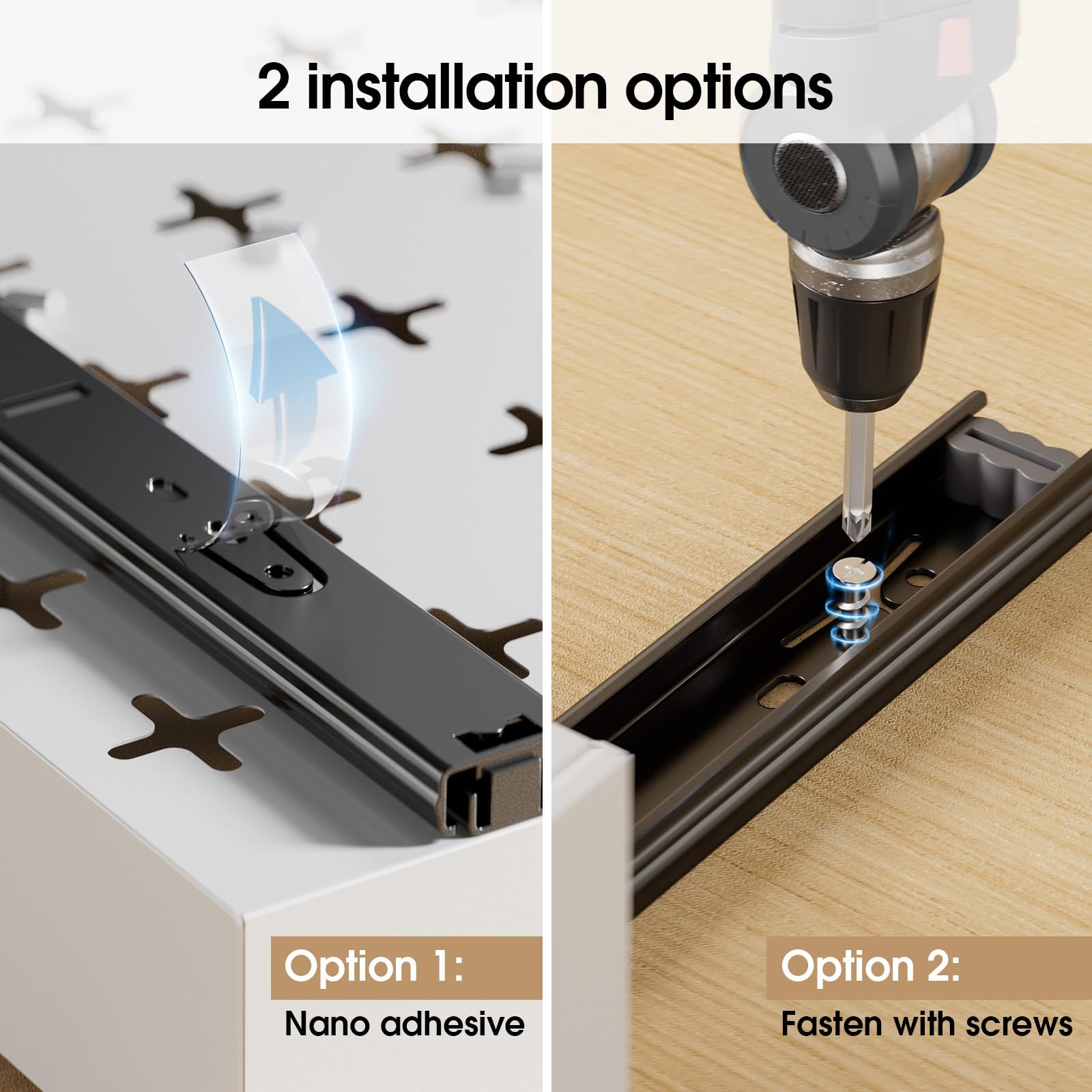 2 installation options

Option 1:
Nano adhesive

Option 2:
Fasten with screws