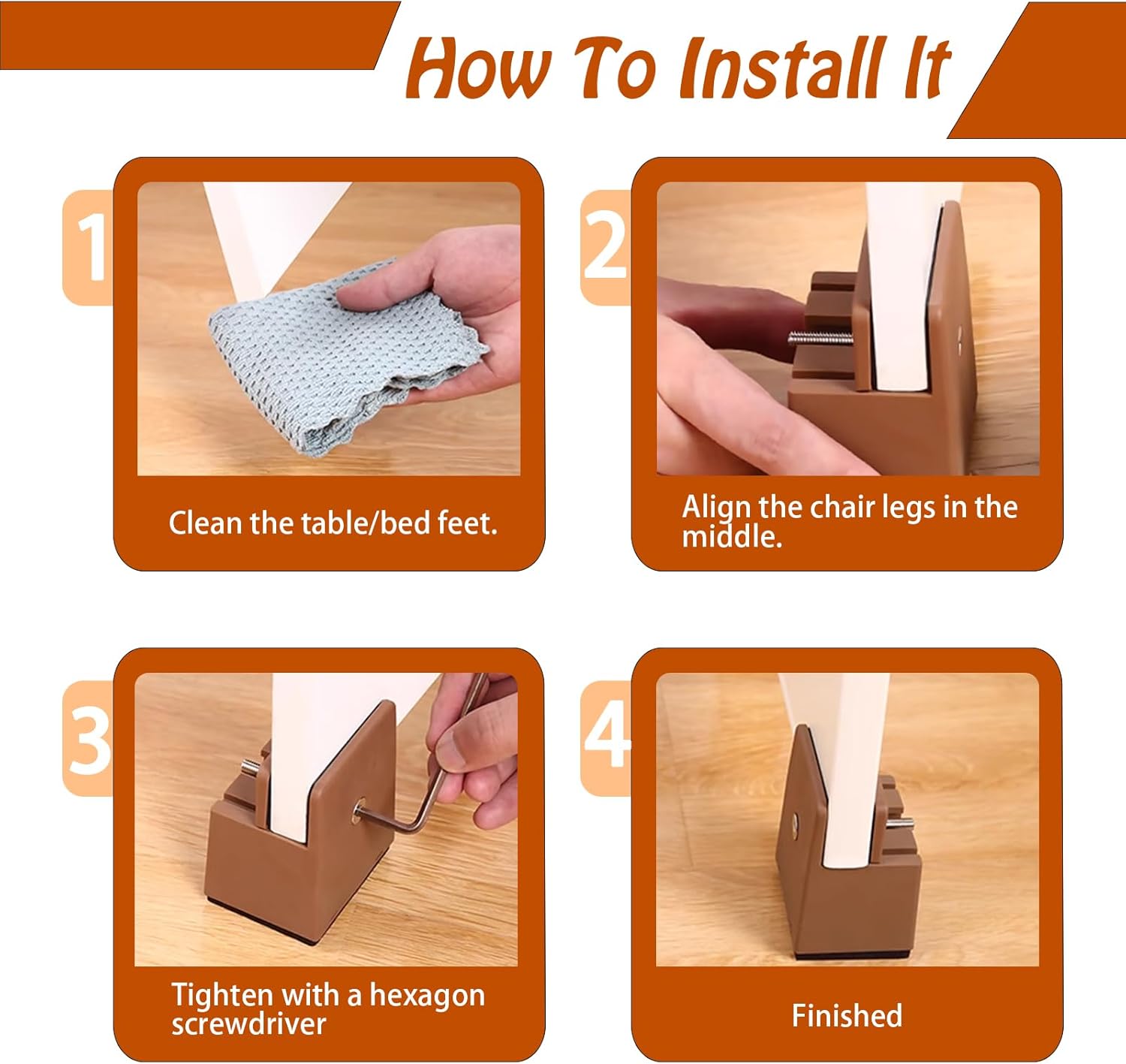 How To Install It

1

Clean the table/bed feet.

2

Align the chair legs in the middle.

3

Tighten with a hexagon screwdriver

4

Finished