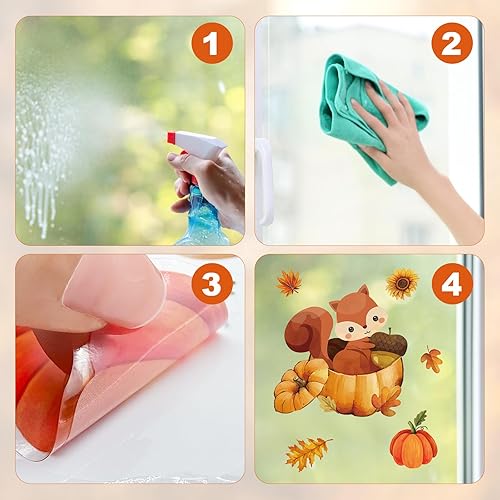 1

2

3

4